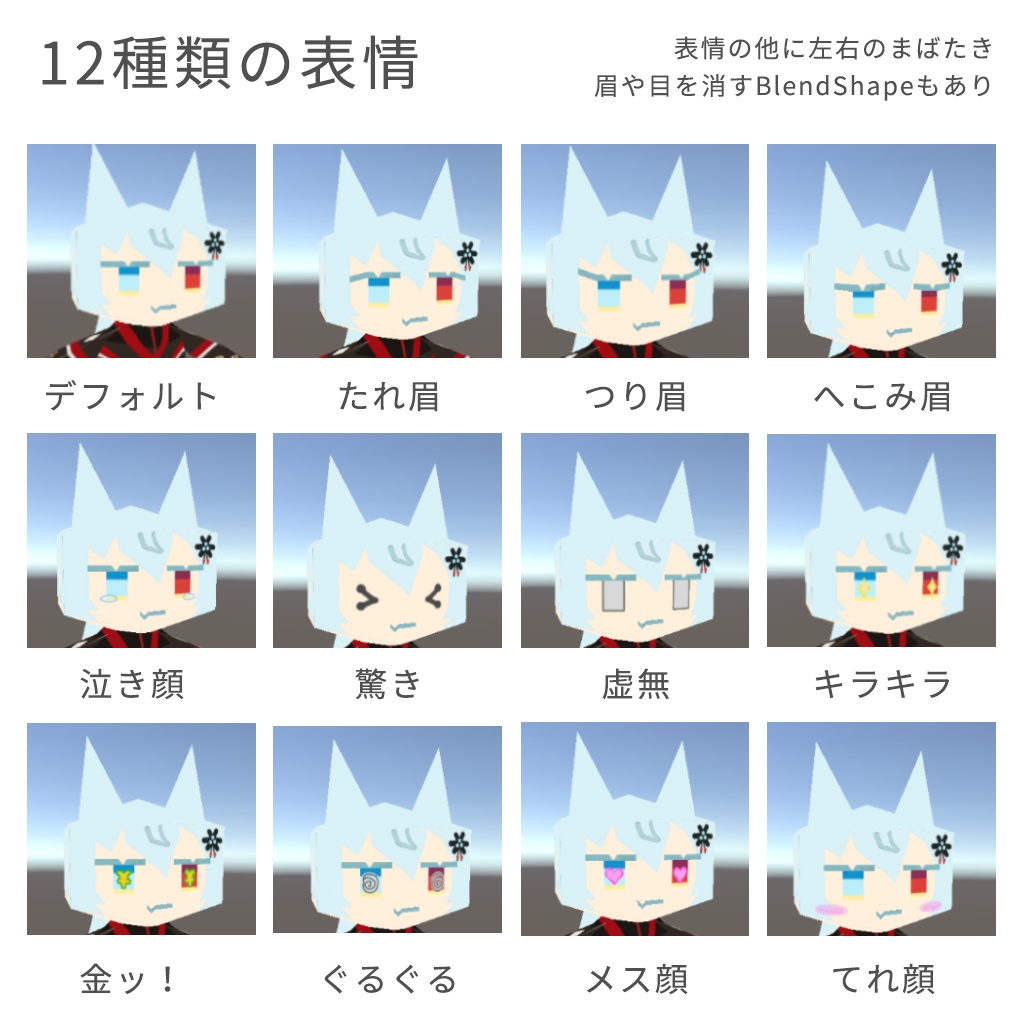 12種類の表情

表情の他に左右のまばたき
眉や目を消すBlendShapeもあり

デフォルト

たれ眉

つり眉

へこみ眉

泣き顔

驚き

虚無

キラキラ

金ッ！

ぐるぐる

メス顔

てれ顔