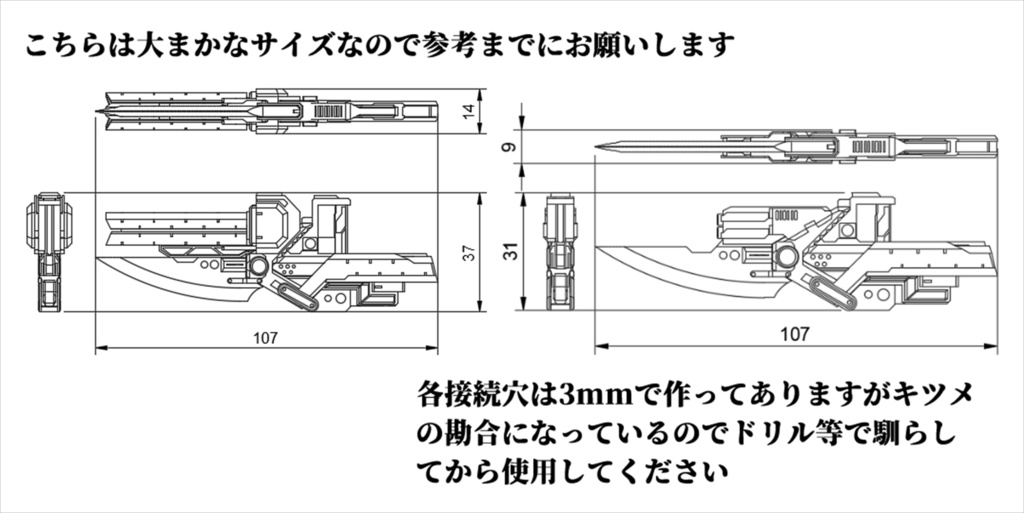 こちらは大まかなサイズなので参考までにお願いします

14

37

107

9

31

107

各接続穴は3mmで作ってありますがキツメの勘合になっているのでドリル等で馴らしてから使用してください