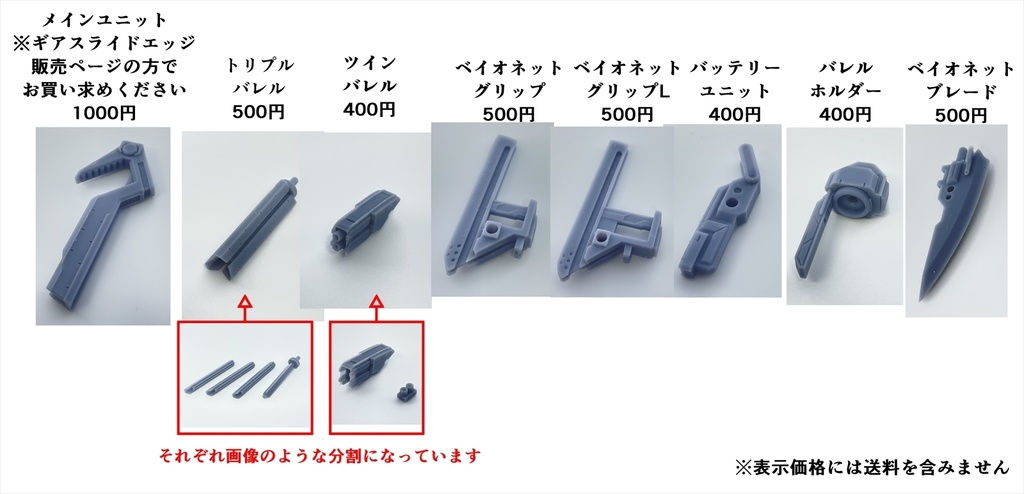 メインユニット
※ギアスライドエッジ
販売ページの方で
お買い求めください
1000円

トリプル
バレル
500円

ツイン
バレル
400円

ベイオネット
グリップ
500円

ベイオネット
グリップL
500円

バッテリー
ユニット
400円

バレル
ホルダー
400円

ベイオネット
ブレード
500円

それぞれ画像のような分割になっています

※表示価格には送料を含みません