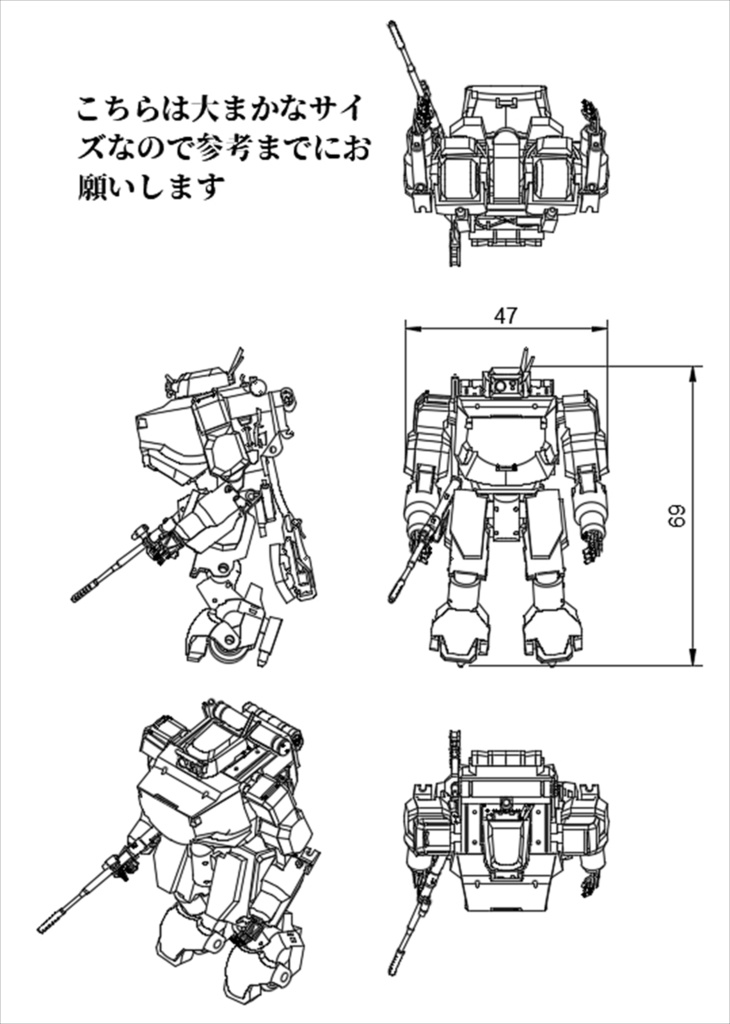 こちらは大まかなサイズなので参考までにお願いします

47

69