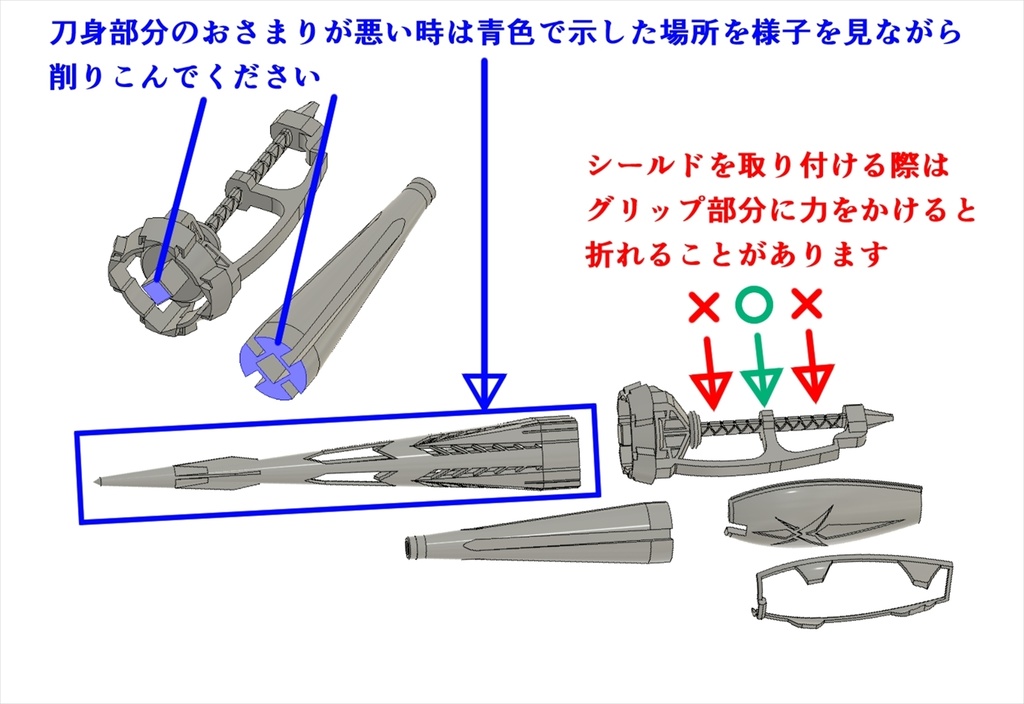 刀身部分のおさまりが悪い時は青色で示した場所を様子を見ながら削りこんでください

シールドを取り付ける際はグリップ部分に力をかけると折れることがあります

× ○ ×