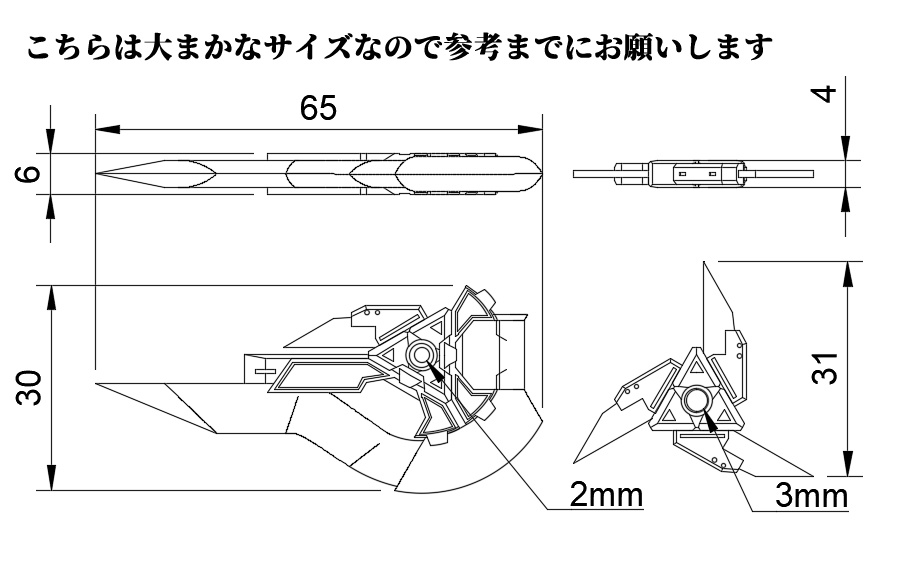 こちらは大まかなサイズなので参考までにお願いします

65

6

4

30

31

2mm

3mm