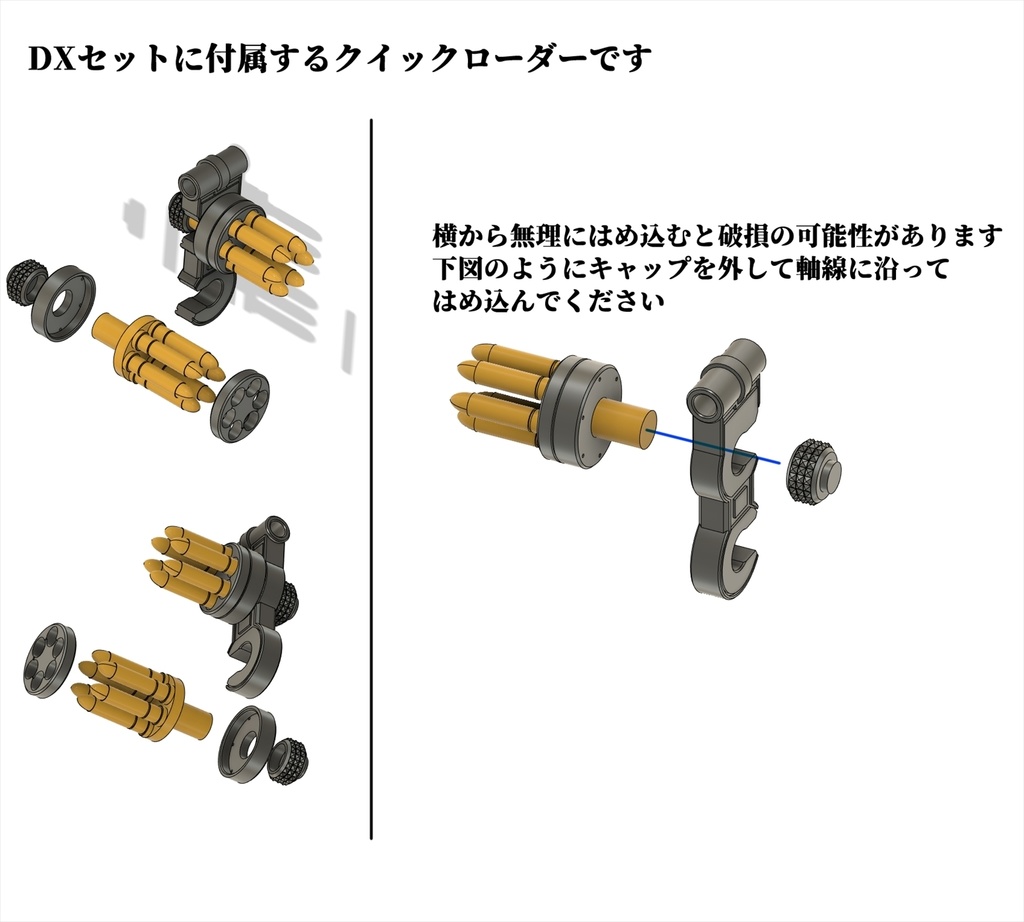 DXセットに付属するクイックローダーです

横から無理にはめ込むと破損の可能性があります
下図のようにキャップを外して軸線に沿って
はめ込んでください