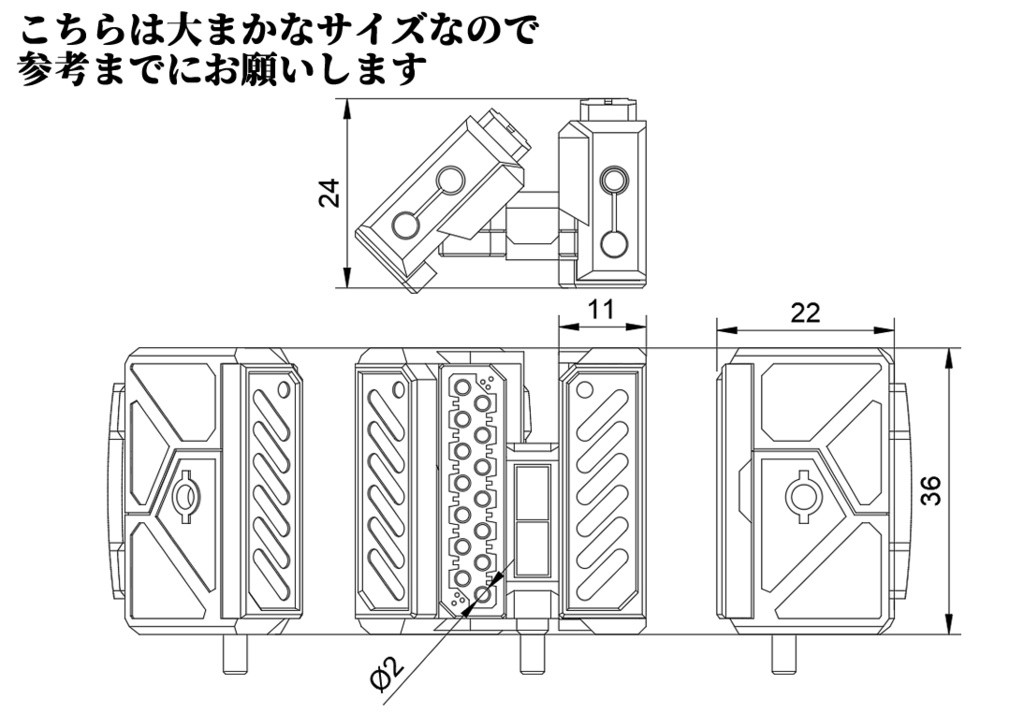 こちらは大まかなサイズなので
参考までにお願いします

24

11

22

36

Φ2