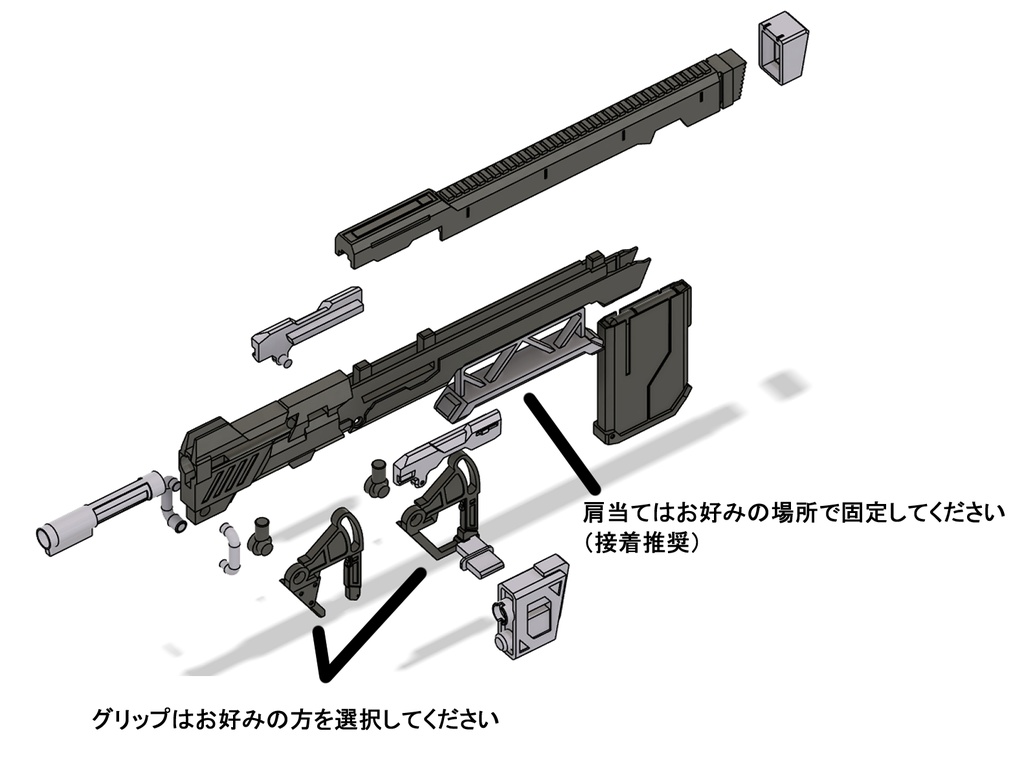 肩当てはお好みの場所で固定してください
（接着推奨）

グリップはお好みの方を選択してください