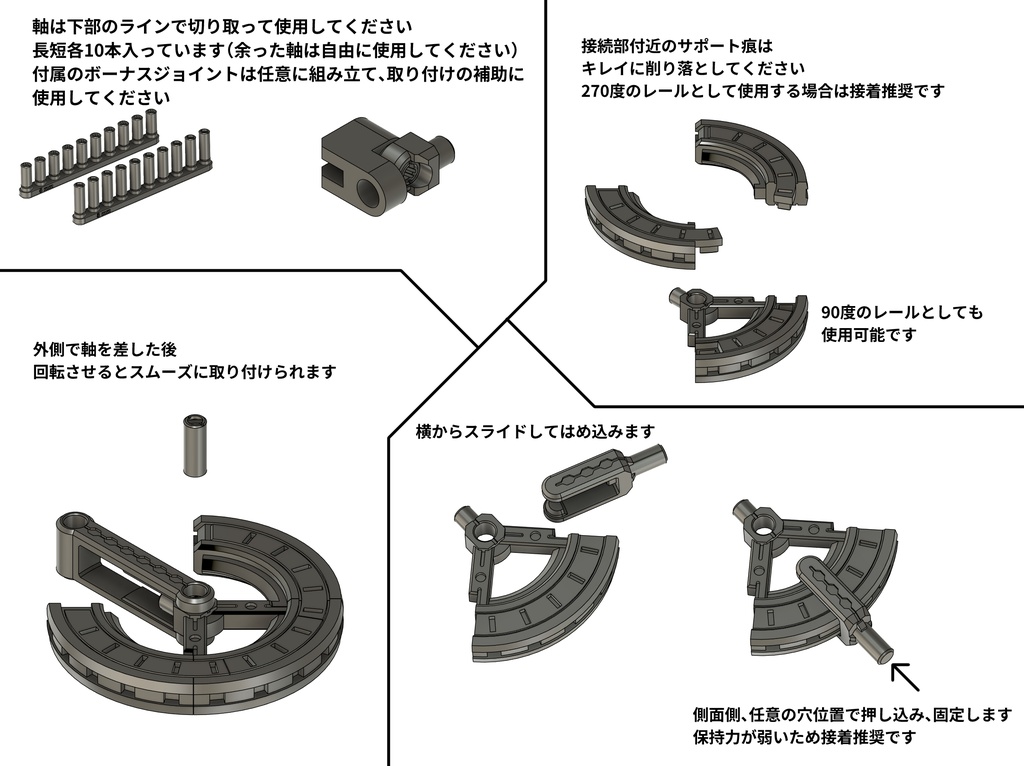 軸は下部のラインで切り取って使用してください
長短各10本入っています(余った軸は自由に使用してください)
付属のボーナスジョイントは任意に組み立て、取り付けの補助に使用してください

接続部付近のサポート痕は
キレイに削り落としてください
270度のレールとして使用する場合は接着推奨です

90度のレールとしても
使用可能です

外側で軸を差した後
回転させるとスムーズに取り付けられます

横からスライドしてはめ込みます

側面側、任意の穴位置で押し込み、固定します
保持力が弱いため接着推奨です