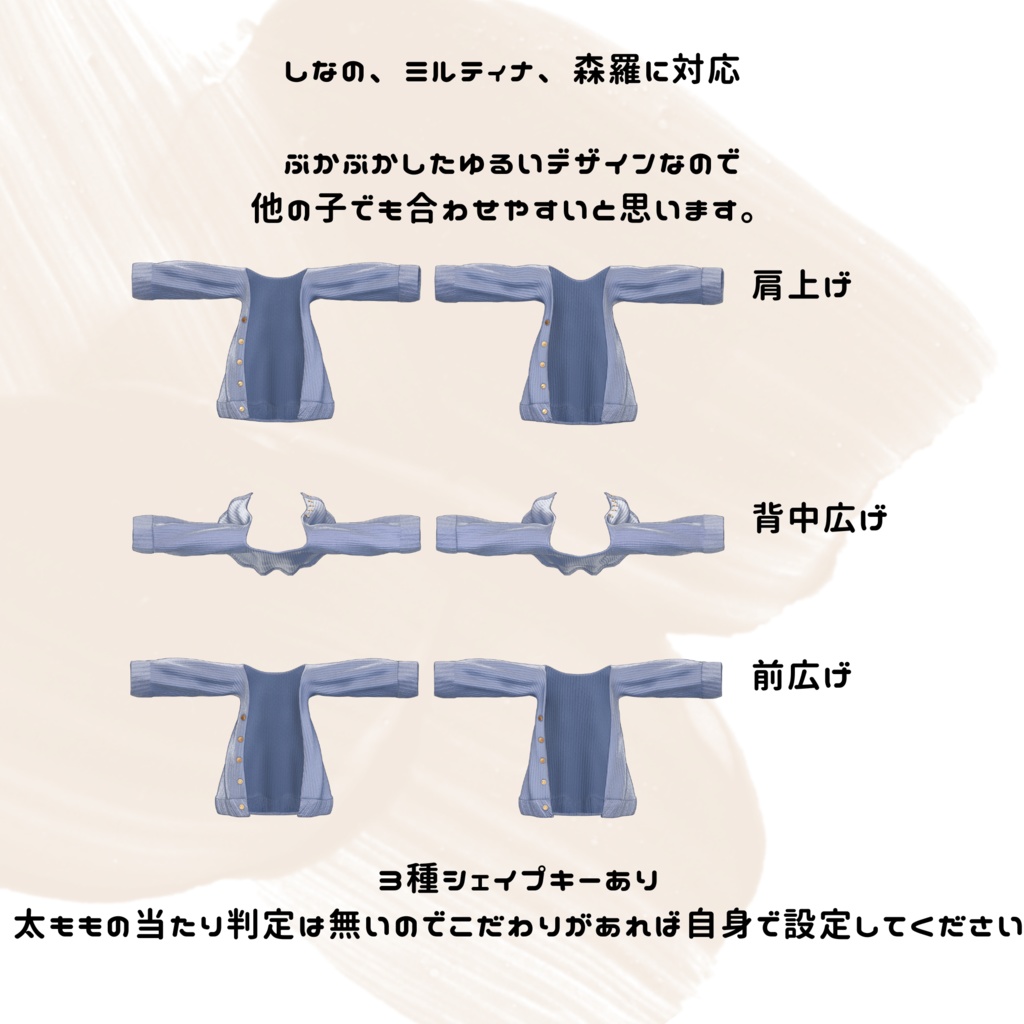 しなの、ミルティナ、森羅に対応

ぶかぶかしたゆるいデザインなので
他の子でも合わせやすいと思います。

肩上げ

背中広げ

前広げ

3種シェイプキーあり
太ももの当たり判定は無いのでこだわりがあれば自身で設定してください