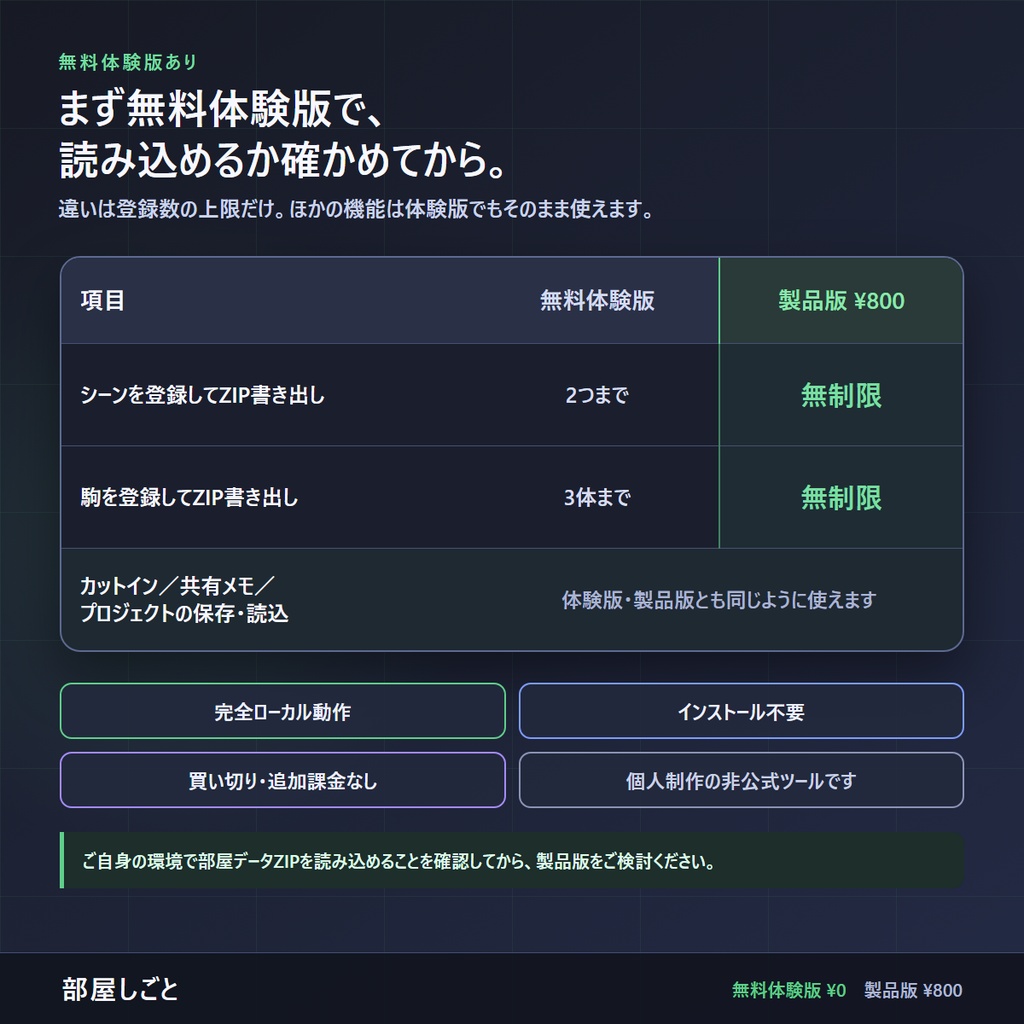 無料体験版あり

まず無料体験版で、
読み込めるか確かめてから。

違いは登録数の上限だけ。ほかの機能は体験版でもそのまま使えます。

| 項目 | 無料体験版 | 製品版 ¥800 |
|---|---|---|
| シーンを登録してZIP書き出し | 2つまで | 無制限 |
| 駒を登録してZIP書き出し | 3体まで | 無制限 |
| カットイン／共有メモ／プロジェクトの保存・読込 | 体験版・製品版とも同じように使えます | |

完全ローカル動作

インストール不要

買い切り・追加課金なし

個人制作の非公式ツールです

ご自身の環境で部屋データZIPを読み込めることを確認してから、製品版をご検討ください。

部屋しごと

無料体験版 ¥0 製品版 ¥800