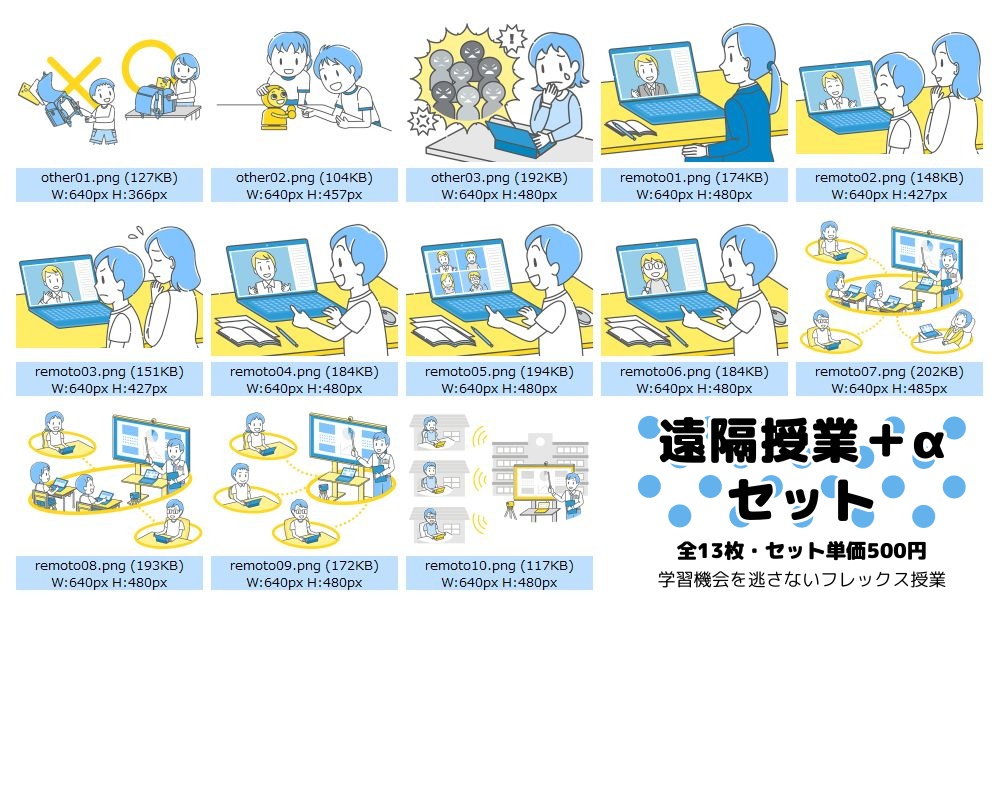 other01.png (127KB)
W:640px H:366px

other02.png (104KB)
W:640px H:457px

other03.png (192KB)
W:640px H:480px

remoto01.png (174KB)
W:640px H:480px

remoto02.png (148KB)
W:640px H:427px

remoto03.png (151KB)
W:640px H:427px

remoto04.png (184KB)
W:640px H:480px

remoto05.png (194KB)
W:640px H:480px

remoto06.png (184KB)
W:640px H:480px

remoto07.png (202KB)
W:640px H:485px

remoto08.png (193KB)
W:640px H:480px

remoto09.png (172KB)
W:640px H:480px

remoto10.png (117KB)
W:640px H:480px

遠隔授業＋α
セット

全13枚・セット単価500円
学習機会を逃さないフレックス授業