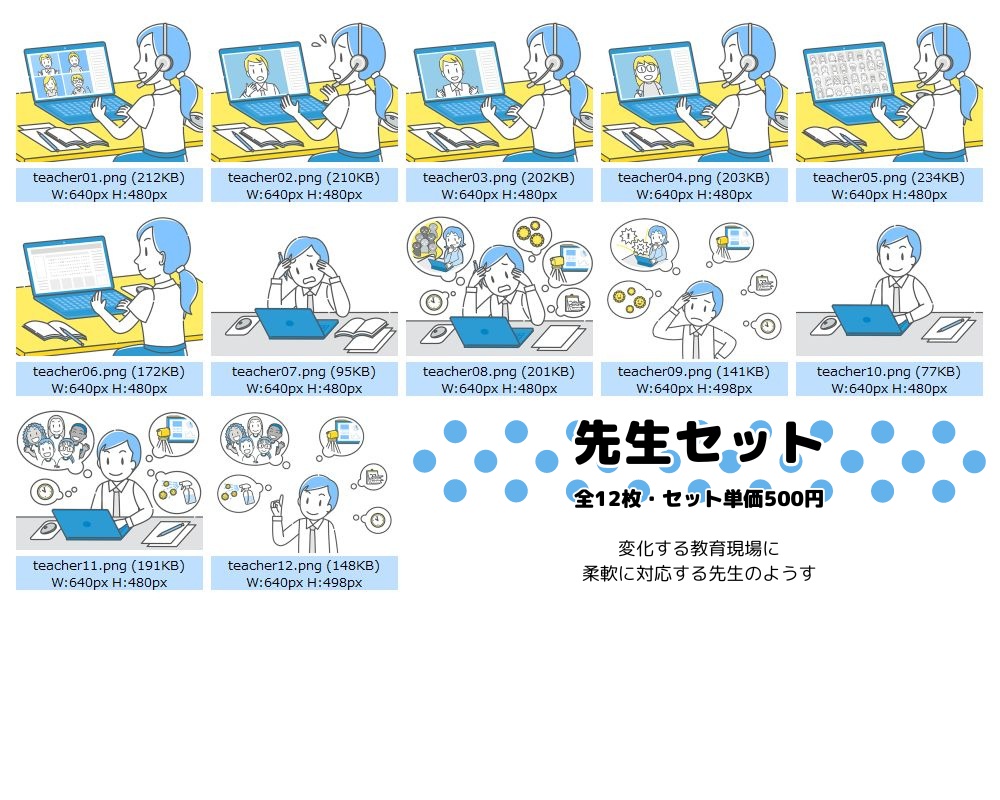 teacher01.png (212KB)
W:640px H:480px

teacher02.png (210KB)
W:640px H:480px

teacher03.png (202KB)
W:640px H:480px

teacher04.png (203KB)
W:640px H:480px

teacher05.png (234KB)
W:640px H:480px

teacher06.png (172KB)
W:640px H:480px

teacher07.png (95KB)
W:640px H:480px

teacher08.png (201KB)
W:640px H:480px

teacher09.png (141KB)
W:640px H:498px

teacher10.png (77KB)
W:640px H:480px

teacher11.png (191KB)
W:640px H:480px

teacher12.png (148KB)
W:640px H:498px

先生セット

全12枚・セット単価500円

変化する教育現場に
柔軟に対応する先生のようす