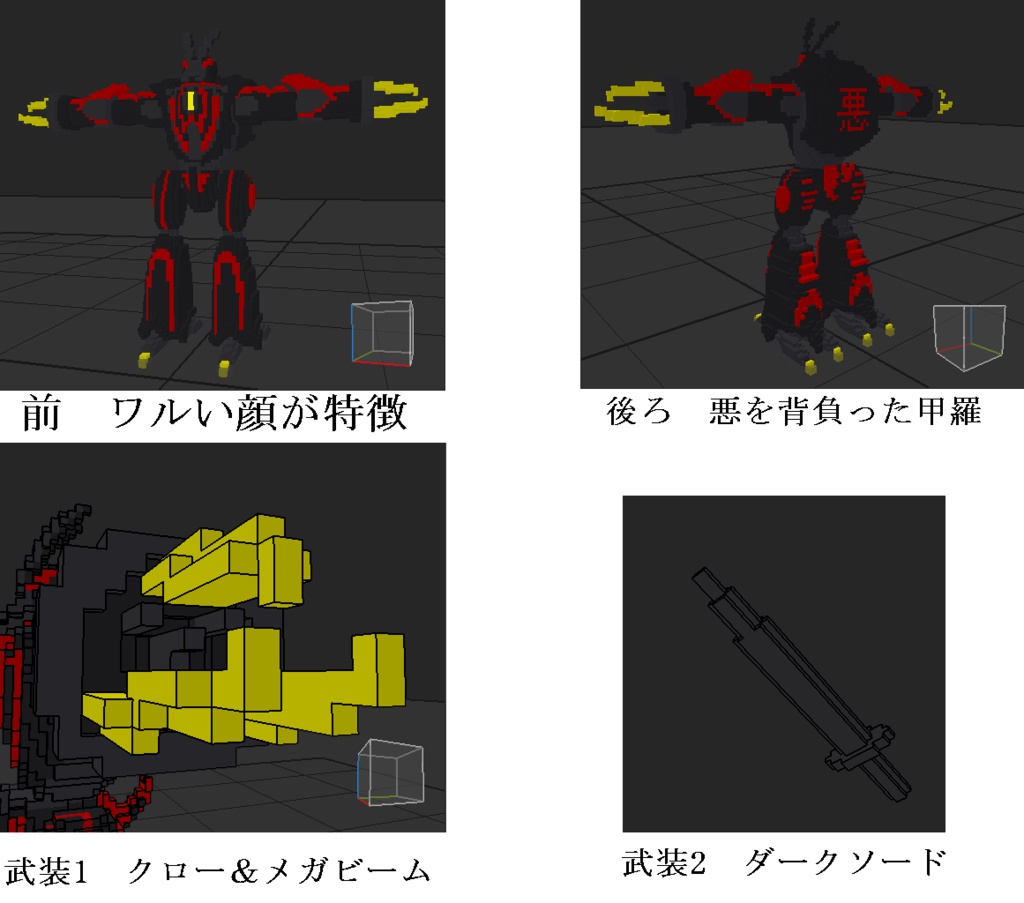 悪

前　ワルい顔が特徴

後ろ　悪を背負った甲羅

武装1　クロー＆メガビーム

武装2　ダークソード