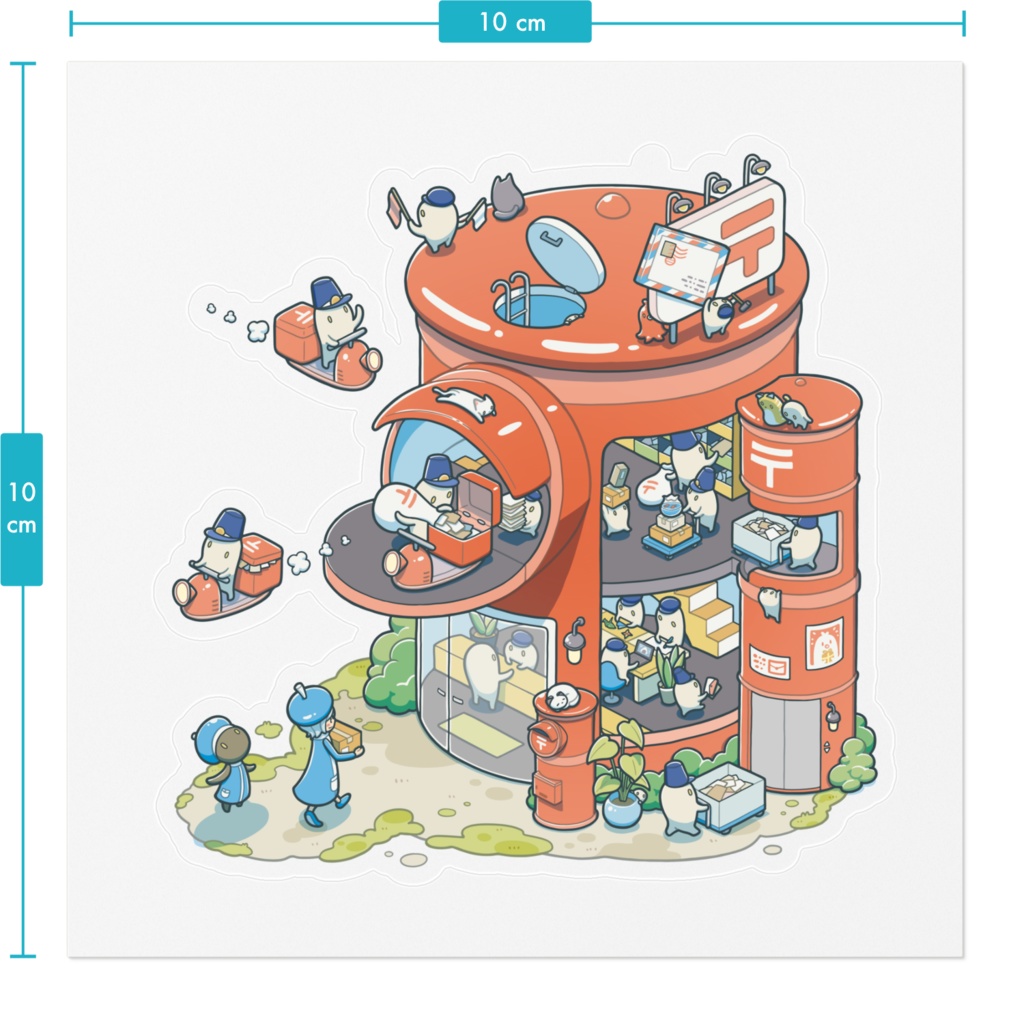 10 cm

10 cm

〒

〒