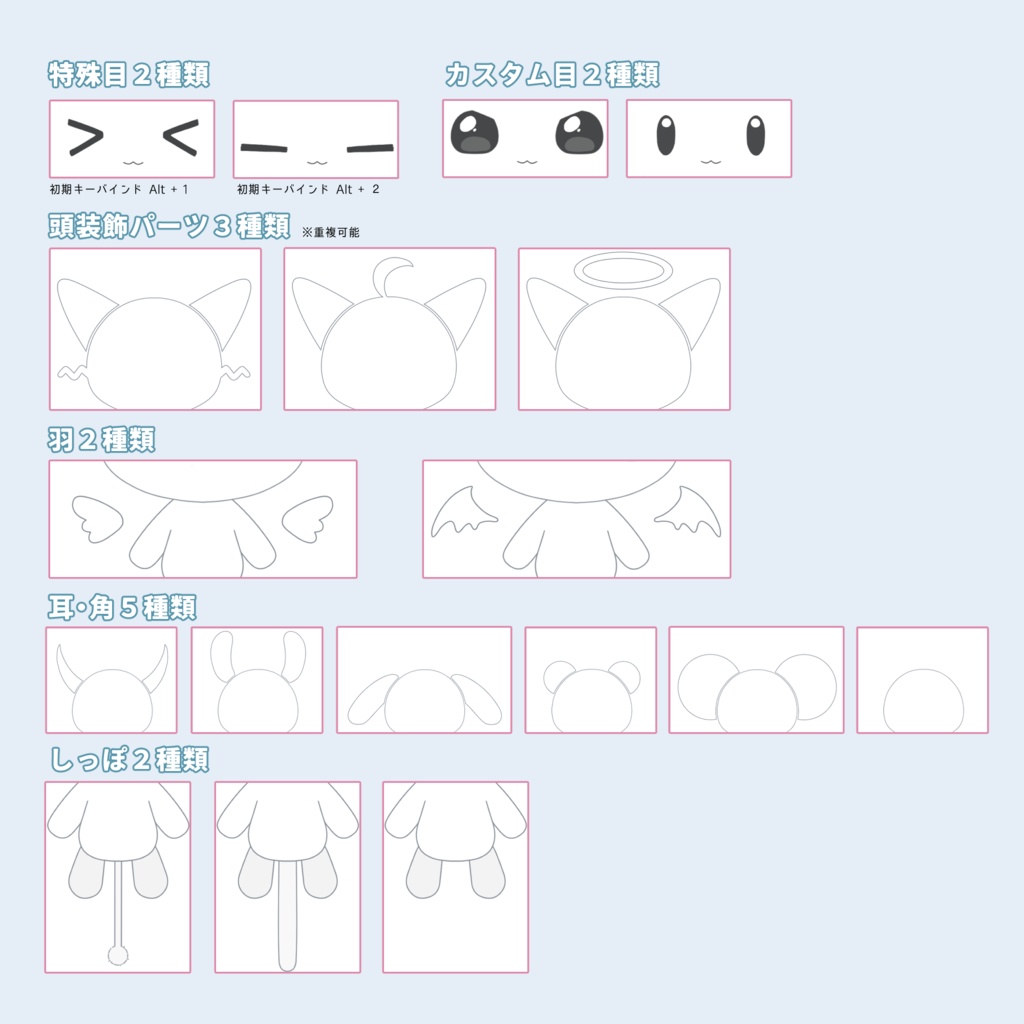 特殊目２種類

初期キーバインド Alt + 1

初期キーバインド Alt + 2

カスタム目２種類

頭装飾パーツ３種類 ※重複可能

羽２種類

耳・角５種類

しっぽ２種類