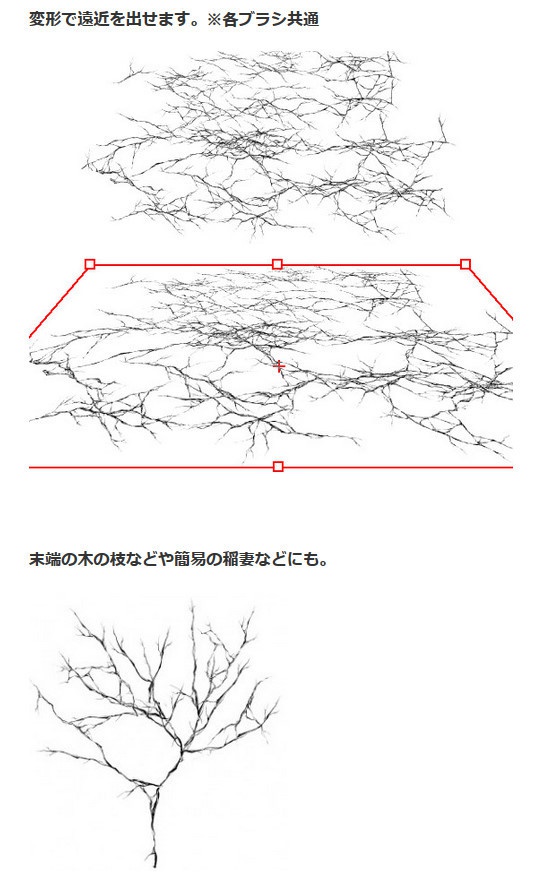 変形で遠近を出せます。※各ブラシ共通

末端の木の枝などや簡易の稲妻などにも。