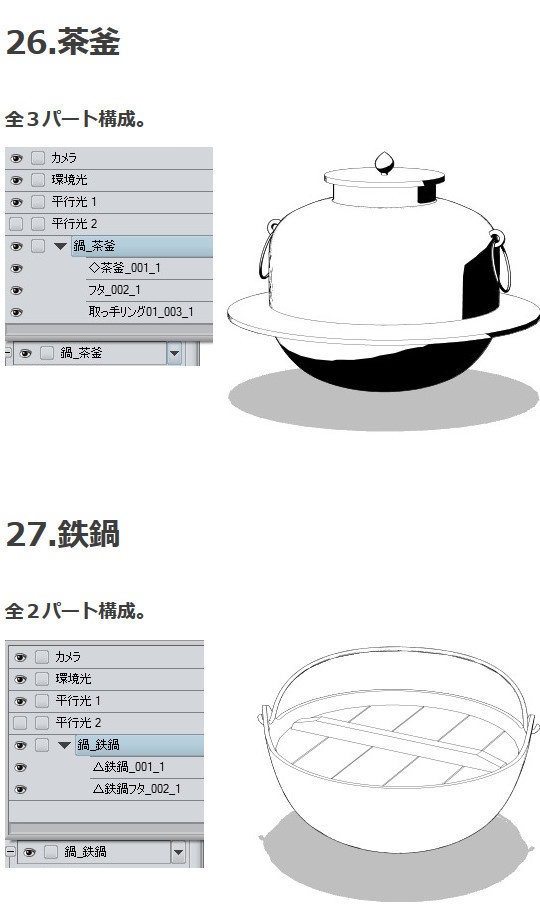 26.茶釜

全３パート構成。

カメラ
環境光
平行光 1
平行光 2
鍋_茶釜
◇茶釜_001_1
フタ_002_1
取っ手リング01_003_1
鍋_茶釜

27.鉄鍋

全２パート構成。

カメラ
環境光
平行光 1
平行光 2
鍋_鉄鍋
△鉄鍋_001_1
△鉄鍋フタ_002_1
鍋_鉄鍋