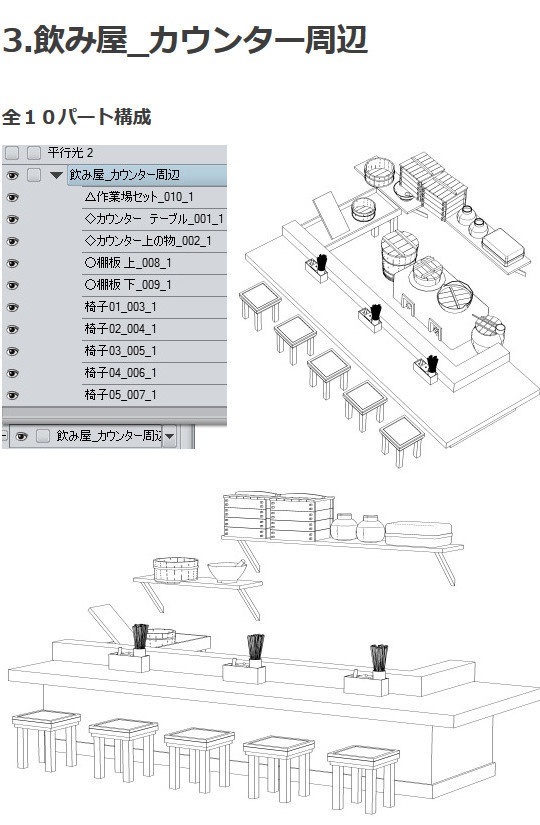 3.飲み屋_カウンター周辺

全１０パート構成

平行光 2
飲み屋_カウンター周辺
△作業場セット_010_1
◇カウンター テーブル_001_1
◇カウンター上の物_002_1
○棚板 上_008_1
○棚板 下_009_1
椅子01_003_1
椅子02_004_1
椅子03_005_1
椅子04_006_1
椅子05_007_1
飲み屋_カウンター周辺