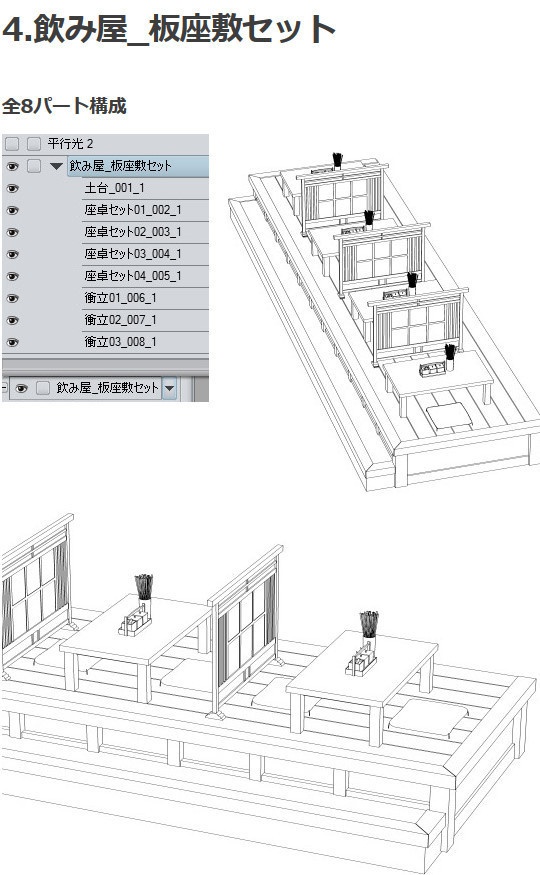 4.飲み屋_板座敷セット

全8パート構成

平行光 2
飲み屋_板座敷セット
土台_001_1
座卓セット01_002_1
座卓セット02_003_1
座卓セット03_004_1
座卓セット04_005_1
衝立01_006_1
衝立02_007_1
衝立03_008_1
飲み屋_板座敷セット