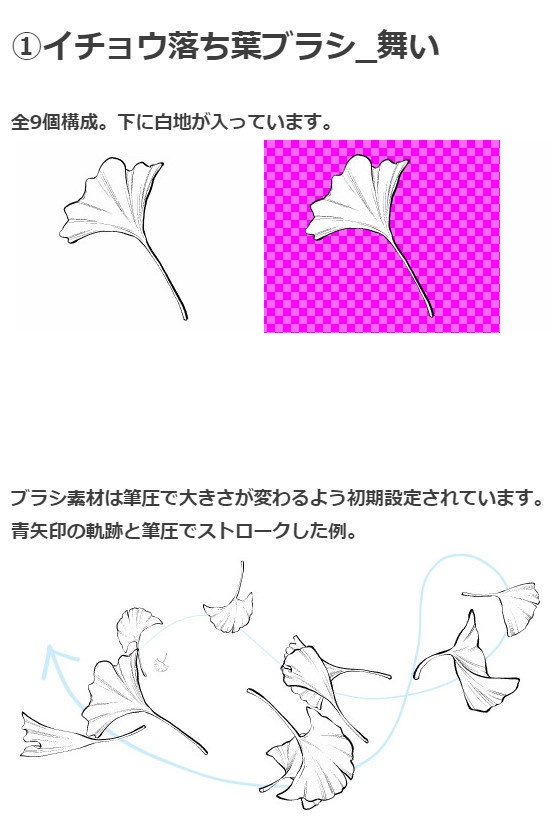 ①イチョウ落ち葉ブラシ_舞い

全9個構成。下に白地が入っています。

ブラシ素材は筆圧で大きさが変わるよう初期設定されています。
青矢印の軌跡と筆圧でストロークした例。