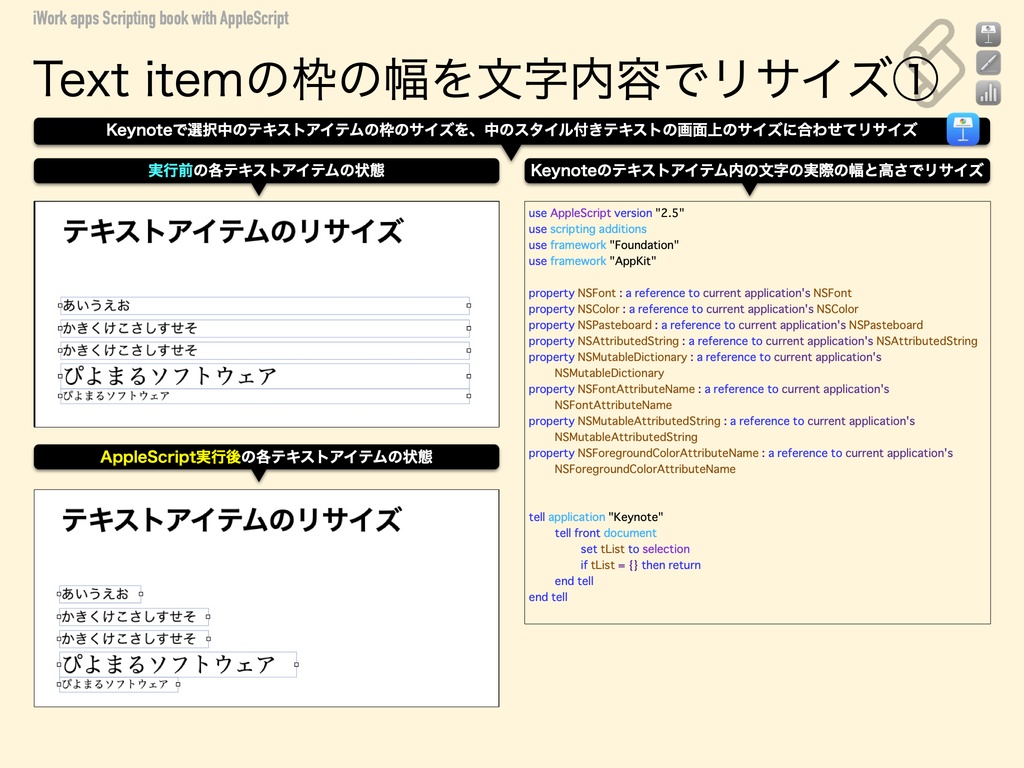 iWork apps Scripting book with AppleScript

Text itemの枠の幅を文字内容でリサイズ①

Keynoteで選択中のテキストアイテムの枠のサイズを、中のスタイル付きテキストの画面上のサイズに合わせてリサイズ

実行前の各テキストアイテムの状態

テキストアイテムのリサイズ

あいうえお

かきくけこさしすせそ

かきくけこさしすせそ

ぴよまるソフトウェア

ぴよまるソフトウェア

AppleScript実行後の各テキストアイテムの状態

テキストアイテムのリサイズ

あいうえお

かきくけこさしすせそ

かきくけこさしすせそ

ぴよまるソフトウェア

ぴよまるソフトウェア

Keynoteのテキストアイテム内の文字の実際の幅と高さでリサイズ

use AppleScript version "2.5"
use scripting additions
use framework "Foundation"
use framework "AppKit"

property NSFont : a reference to current application's NSFont
property NSColor : a reference to current application's NSColor
property NSPasteboard : a reference to current application's NSPasteboard
property NSAttributedString : a reference to current application's NSAttributedString
property NSMutableDictionary : a reference to current application's
NSMutableDictionary
property NSFontAttributeName : a reference to current application's
NSFontAttributeName
property NSMutableAttributedString : a reference to current application's
NSMutableAttributedString
property NSForegroundColorAttributeName : a reference to current application's
NSForegroundColorAttributeName

tell application "Keynote"
tell front document
set tList to selection
if tList = {} then return
end tell
end tell