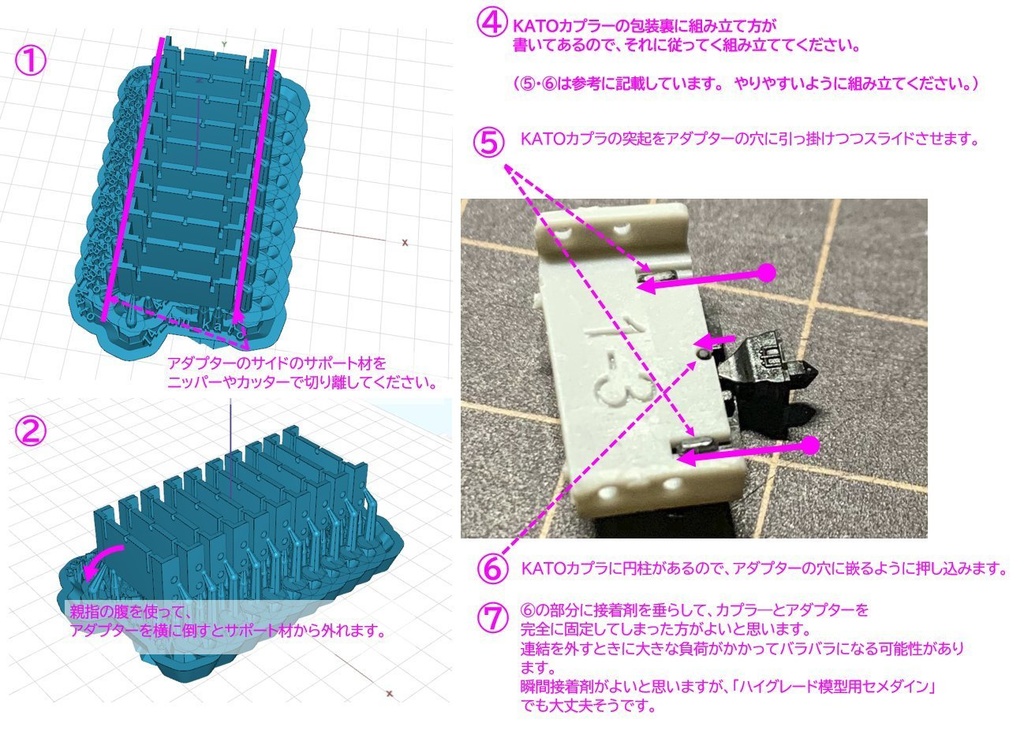 ①

アダプターのサイドのサポート材を
ニッパーやカッターで切り離してください。

②

親指の腹を使って、
アダプターを横に倒すとサポート材から外れます。

④ KATOカプラーの包装裏に組み立て方が
書いてあるので、それに従ってく組み立ててください。

（⑤･⑥は参考に記載しています。 やりやすいように組み立てください。）

⑤ KATOカプラの突起をアダプターの穴に引っ掛けつつスライドさせます。

1-3

⑥ KATOカプラに円柱があるので、アダプターの穴に嵌るように押し込みます。

⑦ ⑥の部分に接着剤を垂らして、カプラーとアダプターを
完全に固定してしまった方がよいと思います。
連結を外すときに大きな負荷がかかってバラバラになる可能性があります。
瞬間接着剤がよいと思いますが、「ハイグレード模型用セメダイン」
でも大丈夫そうです。