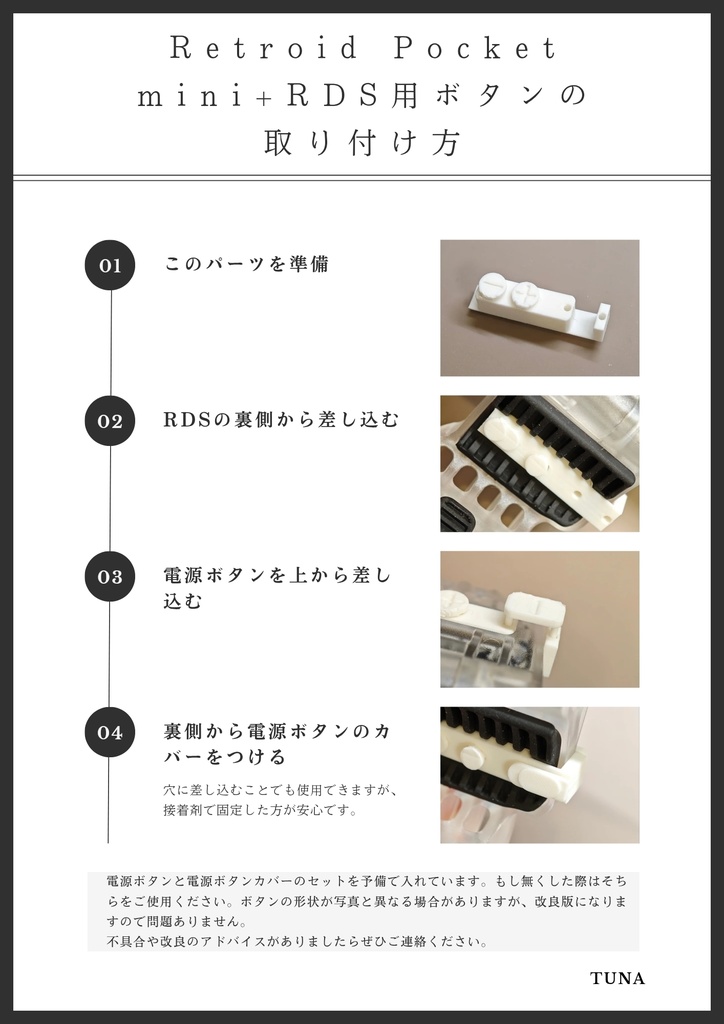 Retroid Pocket mini+RDS用ボタンの取り付け方

01
このパーツを準備

02
RDSの裏側から差し込む

03
電源ボタンを上から差し込む

04
裏側から電源ボタンのカバーをつける

穴に差し込むことでも使用できますが、接着剤で固定した方が安心です。

電源ボタンと電源ボタンカバーのセットを予備で入れています。もし無くした際はそちらをご使用ください。ボタンの形状が写真と異なる場合がありますが、改良版になりますので問題ありません。
不具合や改良のアドバイスがありましたらぜひご連絡ください。

TUNA