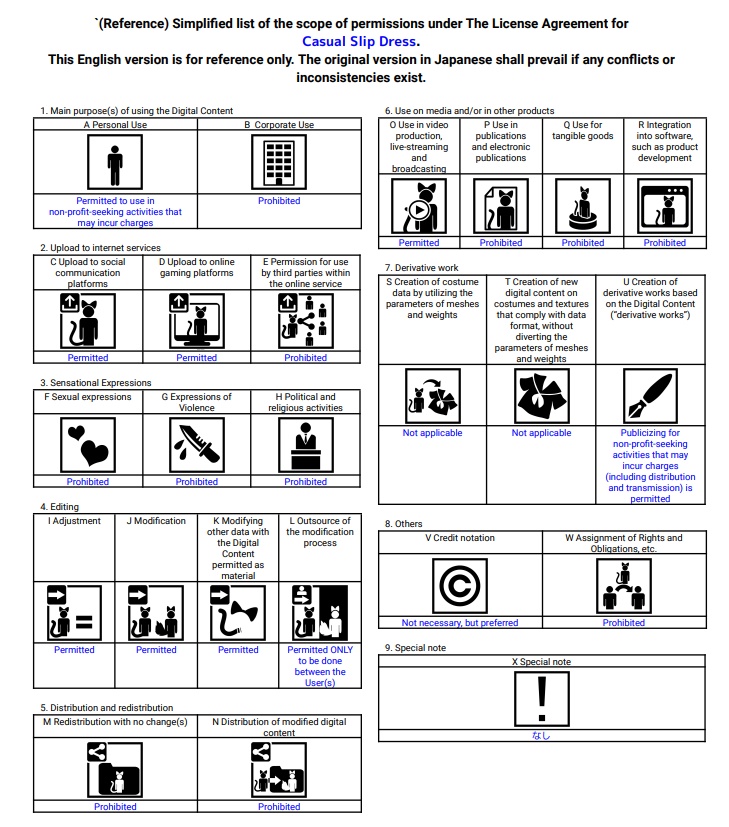 `(Reference) Simplified list of the scope of permissions under The License Agreement for Casual Slip Dress.
This English version is for reference only. The original version in Japanese shall prevail if any conflicts or inconsistencies exist.

1. Main purpose(s) of using the Digital Content

| A Personal Use | B Corporate Use |
|---|---|
| Permitted to use in non-profit-seeking activities that may incur charges | Prohibited |

2. Upload to internet services

| C Upload to social communication platforms | D Upload to online gaming platforms | E Permission for use by third parties within the online service |
|---|---|---|
| Permitted | Permitted | Prohibited |

3. Sensational Expressions

| F Sexual expressions | G Expressions of Violence | H Political and religious activities |
|---|---|---|
| Prohibited | Prohibited | Prohibited |

4. Editing

| I Adjustment | J Modification | K Modifying other data with the Digital Content permitted as material | L Outsource of the modification process |
|---|---|---|---|
| Permitted | Permitted | Permitted | Permitted ONLY to be done between the User(s) |

5. Distribution and redistribution

| M Redistribution with no change(s) | N Distribution of modified digital content |
|---|---|
| Prohibited | Prohibited |

6. Use on media and/or in other products

| O Use in video production, live-streaming and broadcasting | P Use in publications and electronic publications | Q Use for tangible goods | R Integration into software, such as product development |
|---|---|---|---|
| Permitted | Prohibited | Prohibited | Prohibited |

7. Derivative work

| S Creation of costume data by utilizing the parameters of meshes and weights | T Creation of new digital content on costumes and textures that comply with data format, without diverting the parameters of meshes and weights | U Creation of derivative works based on the Digital Content ("derivative works") |
|---|---|---|
| Not applicable | Not applicable | Publicizing for non-profit-seeking activities that may incur charges (including distribution and transmission) is permitted |

8. Others

| V Credit notation | W Assignment of Rights and Obligations, etc. |
|---|---|
| Not necessary, but preferred | Prohibited |

9. Special note

| X Special note |
|---|
| なし |