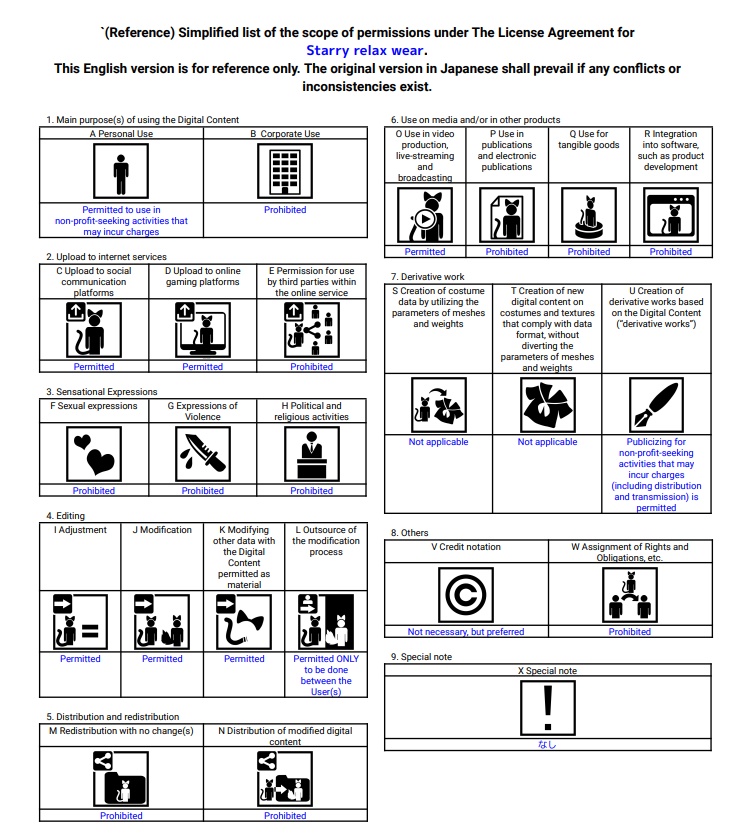 `(Reference) Simplified list of the scope of permissions under The License Agreement for Starry relax wear.
This English version is for reference only. The original version in Japanese shall prevail if any conflicts or inconsistencies exist.

1. Main purpose(s) of using the Digital Content

| A Personal Use | B Corporate Use |
|---|---|
| Permitted to use in non-profit-seeking activities that may incur charges | Prohibited |

2. Upload to internet services

| C Upload to social communication platforms | D Upload to online gaming platforms | E Permission for use by third parties within the online service |
|---|---|---|
| Permitted | Permitted | Prohibited |

3. Sensational Expressions

| F Sexual expressions | G Expressions of Violence | H Political and religious activities |
|---|---|---|
| Prohibited | Prohibited | Prohibited |

4. Editing

| I Adjustment | J Modification | K Modifying other data with the Digital Content permitted as material | L Outsource of the modification process |
|---|---|---|---|
| Permitted | Permitted | Permitted | Permitted ONLY to be done between the User(s) |

5. Distribution and redistribution

| M Redistribution with no change(s) | N Distribution of modified digital content |
|---|---|
| Prohibited | Prohibited |

6. Use on media and/or in other products

| O Use in video production, live-streaming and broadcasting | P Use in publications and electronic publications | Q Use for tangible goods | R Integration into software, such as product development |
|---|---|---|---|
| Permitted | Prohibited | Prohibited | Prohibited |

7. Derivative work

| S Creation of costume data by utilizing the parameters of meshes and weights | T Creation of new digital content on costumes and textures that comply with data format, without diverting the parameters of meshes and weights | U Creation of derivative works based on the Digital Content ("derivative works") |
|---|---|---|
| Not applicable | Not applicable | Publicizing for non-profit-seeking activities that may incur charges (including distribution and transmission) is permitted |

8. Others

| V Credit notation | W Assignment of Rights and Obligations, etc. |
|---|---|
| Not necessary, but preferred | Prohibited |

9. Special note

| X Special note |
|---|
| なし |