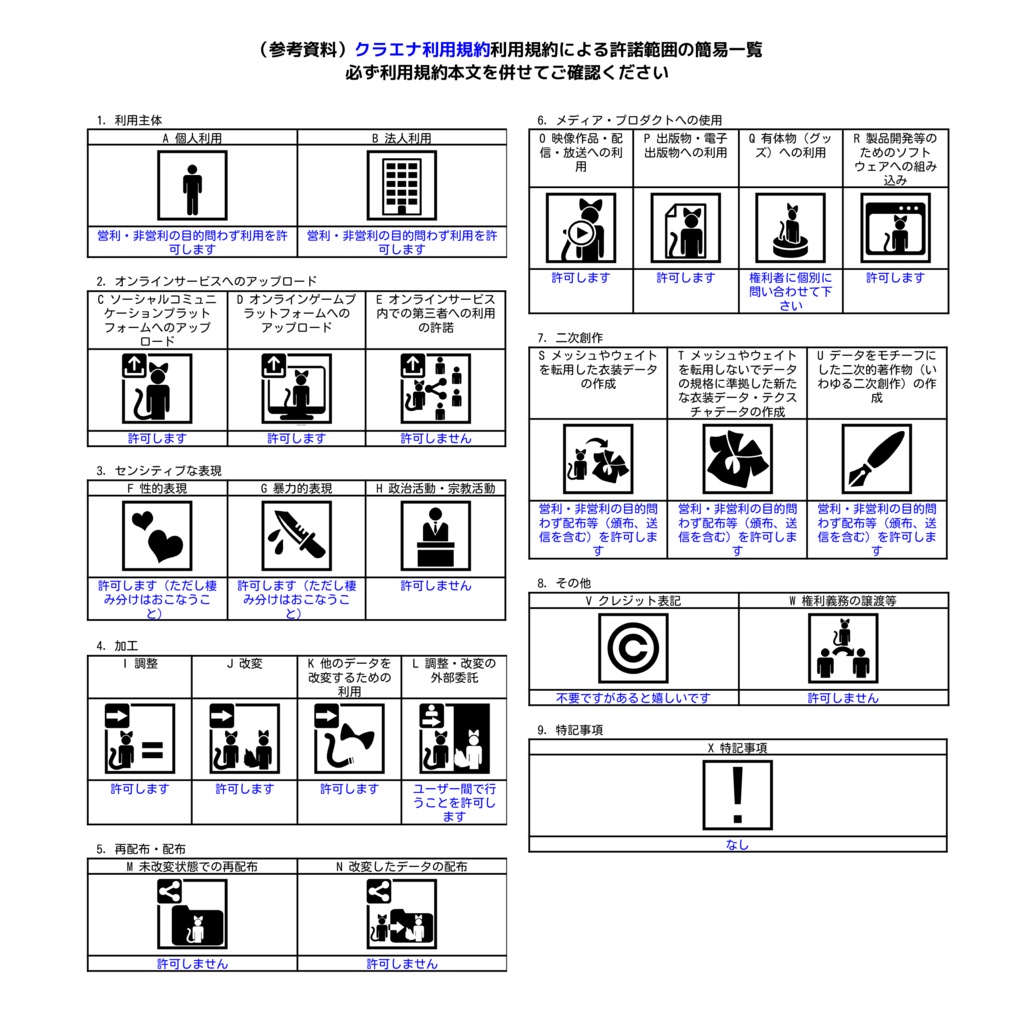 （参考資料）クラエナ利用規約利用規約による許諾範囲の簡易一覧
必ず利用規約本文を併せてご確認ください

1. 利用主体

| A 個人利用 | B 法人利用 |
|---|---|
| 営利・非営利の目的問わず利用を許可します | 営利・非営利の目的問わず利用を許可します |

2. オンラインサービスへのアップロード

| C ソーシャルコミュニケーションプラットフォームへのアップロード | D オンラインゲームプラットフォームへのアップロード | E オンラインサービス内での第三者への利用の許諾 |
|---|---|---|
| 許可します | 許可します | 許可しません |

3. センシティブな表現

| F 性的表現 | G 暴力的表現 | H 政治活動・宗教活動 |
|---|---|---|
| 許可します（ただし棲み分けはおこなうこと） | 許可します（ただし棲み分けはおこなうこと） | 許可しません |

4. 加工

| I 調整 | J 改変 | K 他のデータを改変するための利用 | L 調整・改変の外部委託 |
|---|---|---|---|
| 許可します | 許可します | 許可します | ユーザー間で行うことを許可します |

5. 再配布・配布

| M 未改変状態での再配布 | N 改変したデータの配布 |
|---|---|
| 許可しません | 許可しません |

6. メディア・プロダクトへの使用

| O 映像作品・配信・放送への利用 | P 出版物・電子出版物への利用 | Q 有体物（グッズ）への利用 | R 製品開発等のためのソフトウェアへの組み込み |
|---|---|---|---|
| 許可します | 許可します | 権利者に個別に問い合わせてください | 許可します |

7. 二次創作

| S メッシュやウェイトを転用した衣装データの作成 | T メッシュやウェイトを転用しないでデータの規格に準拠した新たな衣装データ・テクスチャデータの作成 | U データをモチーフにした二次的著作物（いわゆる二次創作）の作成 |
|---|---|---|
| 営利・非営利の目的問わず配布等（頒布、送信を含む）を許可します | 営利・非営利の目的問わず配布等（頒布、送信を含む）を許可します | 営利・非営利の目的問わず配布等（頒布、送信を含む）を許可します |

8. その他

| V クレジット表記 | W 権利義務の譲渡等 |
|---|---|
| 不要ですがあると嬉しいです | 許可しません |

9. 特記事項

| X 特記事項 |
|---|
| なし |