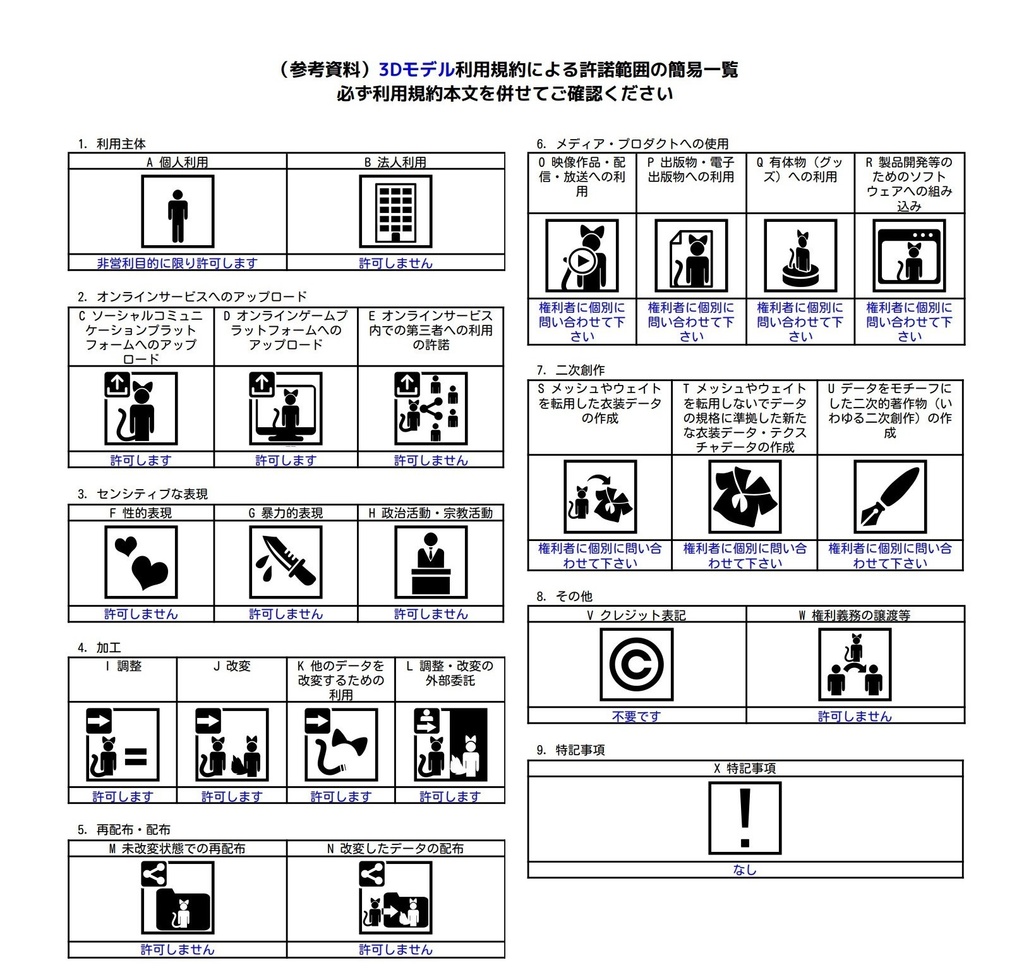 （参考資料）3Dモデル利用規約による許諾範囲の簡易一覧
必ず利用規約本文を併せてご確認ください

1. 利用主体

| A 個人利用 | B 法人利用 |
|---|---|
| 非営利目的に限り許可します | 許可しません |

2. オンラインサービスへのアップロード

| C ソーシャルコミュニケーションプラットフォームへのアップロード | D オンラインゲームプラットフォームへのアップロード | E オンラインサービス内での第三者への利用の許諾 |
|---|---|---|
| 許可します | 許可します | 許可しません |

3. センシティブな表現

| F 性的表現 | G 暴力的表現 | H 政治活動・宗教活動 |
|---|---|---|
| 許可しません | 許可しません | 許可しません |

4. 加工

| I 調整 | J 改変 | K 他のデータを改変するための利用 | L 調整・改変の外部委託 |
|---|---|---|---|
| 許可します | 許可します | 許可します | 許可します |

5. 再配布・配布

| M 未改変状態での再配布 | N 改変したデータの配布 |
|---|---|
| 許可しません | 許可しません |

6. メディア・プロダクトへの使用

| O 映像作品・配信・放送への利用 | P 出版物・電子出版物への利用 | Q 有体物（グッズ）への利用 | R 製品開発等のためのソフトウェアへの組み込み |
|---|---|---|---|
| 権利者に個別に問い合わせて下さい | 権利者に個別に問い合わせて下さい | 権利者に個別に問い合わせて下さい | 権利者に個別に問い合わせて下さい |

7. 二次創作

| S メッシュやウェイトを転用した衣装データの作成 | T メッシュやウェイトを転用しないでデータの規格に準拠した新たな衣装データ・テクスチャデータの作成 | U データをモチーフにした二次的著作物（いわゆる二次創作）の作成 |
|---|---|---|
| 権利者に個別に問い合わせて下さい | 権利者に個別に問い合わせて下さい | 権利者に個別に問い合わせて下さい |

8. その他

| V クレジット表記 | W 権利義務の譲渡等 |
|---|---|
| 不要です | 許可しません |

9. 特記事項

| X 特記事項 |
|---|
| なし |