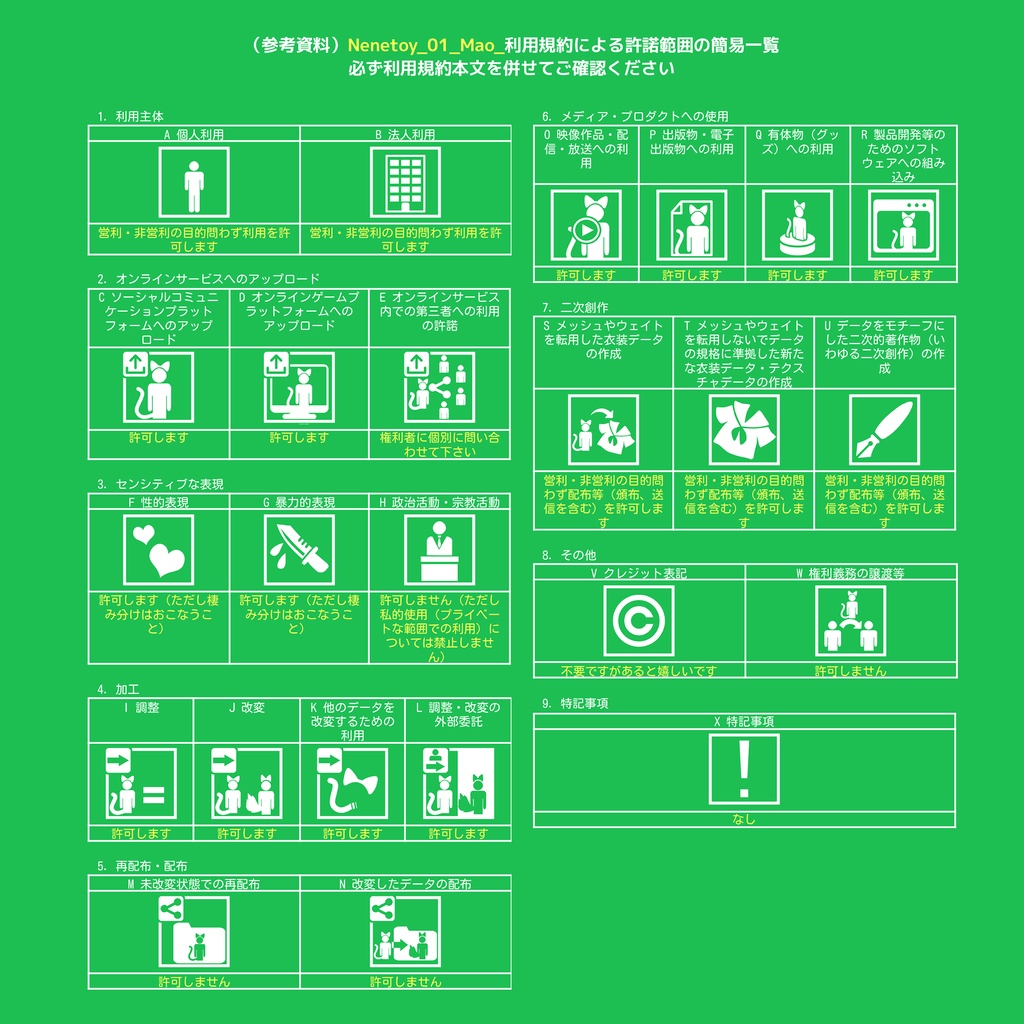 （参考資料）Nenetoy_01_Mao_利用規約による許諾範囲の簡易一覧
必ず利用規約本文を併せてご確認ください

1. 利用主体

| A 個人利用 | B 法人利用 |
|---|---|
| 営利・非営利の目的問わず利用を許可します | 営利・非営利の目的問わず利用を許可します |

2. オンラインサービスへのアップロード

| C ソーシャルコミュニケーションプラットフォームへのアップロード | D オンラインゲームプラットフォームへのアップロード | E オンラインサービス内での第三者への利用の許諾 |
|---|---|---|
| 許可します | 許可します | 権利者に個別に問い合わせて下さい |

3. センシティブな表現

| F 性的表現 | G 暴力的表現 | H 政治活動・宗教活動 |
|---|---|---|
| 許可します（ただし棲み分けはおこなうこと） | 許可します（ただし棲み分けはおこなうこと） | 許可しません（ただし私的使用（プライベートな範囲での利用）については禁止しません） |

4. 加工

| I 調整 | J 改変 | K 他のデータを改変するための利用 | L 調整・改変の外部委託 |
|---|---|---|---|
| 許可します | 許可します | 許可します | 許可します |

5. 再配布・配布

| M 未改変状態での再配布 | N 改変したデータの配布 |
|---|---|
| 許可しません | 許可しません |

6. メディア・プロダクトへの使用

| O 映像作品・配信・放送への利用 | P 出版物・電子出版物への利用 | Q 有体物（グッズ）への利用 | R 製品開発等のためのソフトウェアへの組み込み |
|---|---|---|---|
| 許可します | 許可します | 許可します | 許可します |

7. 二次創作

| S メッシュやウェイトを転用した衣装データの作成 | T メッシュやウェイトを転用しないでデータの規格に準拠した新たな衣装データ・テクスチャデータの作成 | U データをモチーフにした二次的著作物（いわゆる二次創作）の作成 |
|---|---|---|
| 営利・非営利の目的問わず配布等（頒布、送信を含む）を許可します | 営利・非営利の目的問わず配布等（頒布、送信を含む）を許可します | 営利・非営利の目的問わず配布等（頒布、送信を含む）を許可します |

8. その他

| V クレジット表記 | W 権利義務の譲渡等 |
|---|---|
| 不要ですがあると嬉しいです | 許可しません |

9. 特記事項

| X 特記事項 |
|---|
| なし |