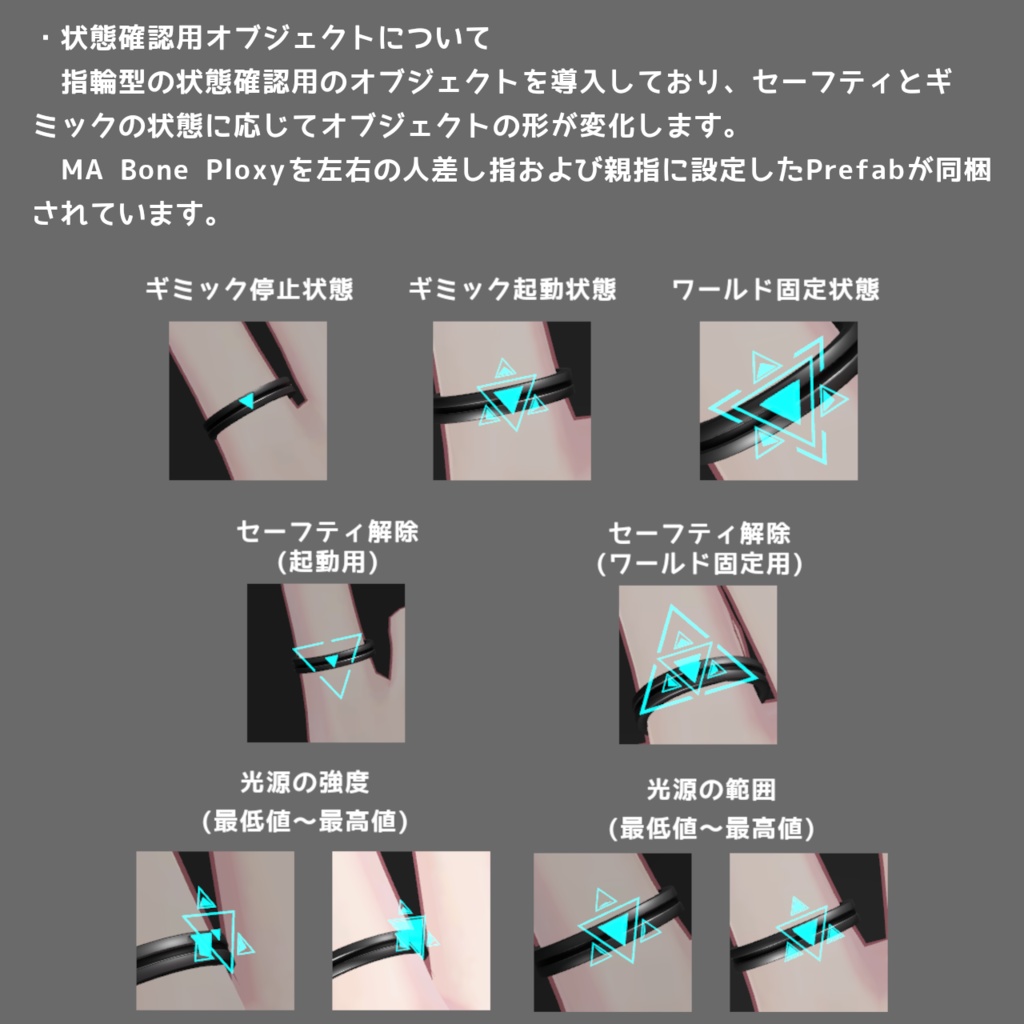 ・状態確認用オブジェクトについて
　指輪型の状態確認用のオブジェクトを導入しており、セーフティとギミックの状態に応じてオブジェクトの形が変化します。
　MA Bone Ploxyを左右の人差し指および親指に設定したPrefabが同梱されています。

ギミック停止状態

ギミック起動状態

ワールド固定状態

セーフティ解除
(起動用)

セーフティ解除
(ワールド固定用)

光源の強度
(最低値～最高値)

光源の範囲
(最低値～最高値)