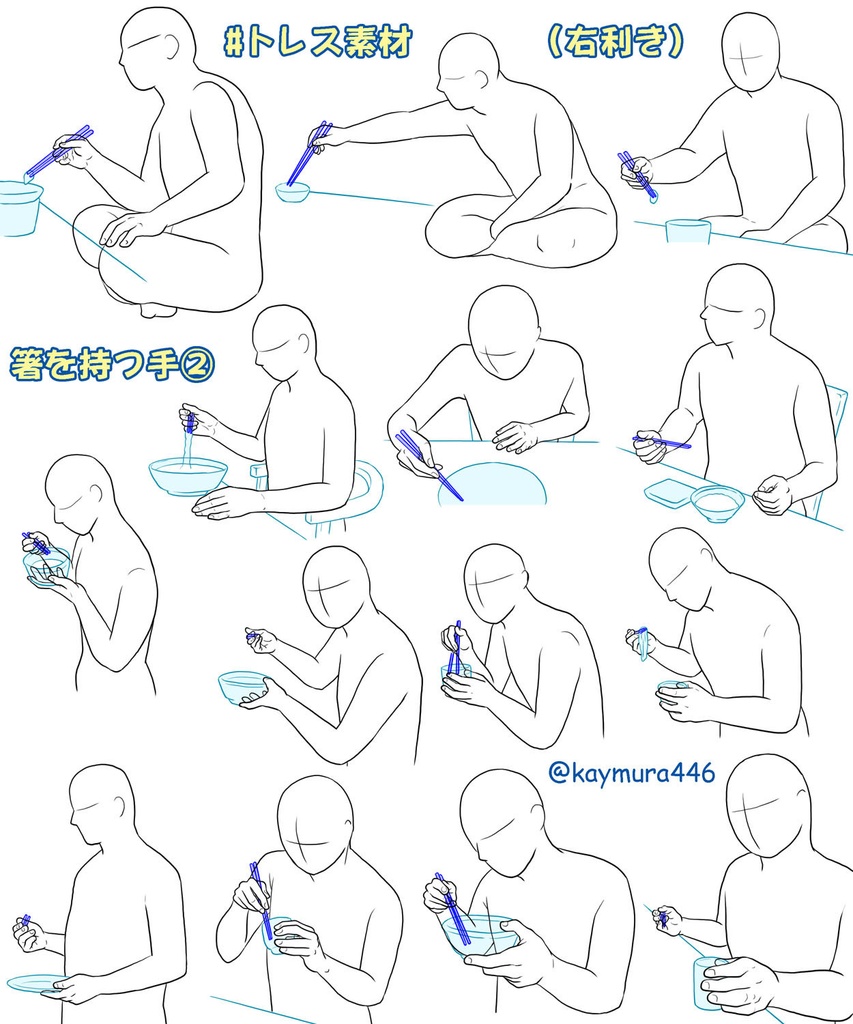 #トレス素材 （右利き）

箸を持つ手②

@kaymura446