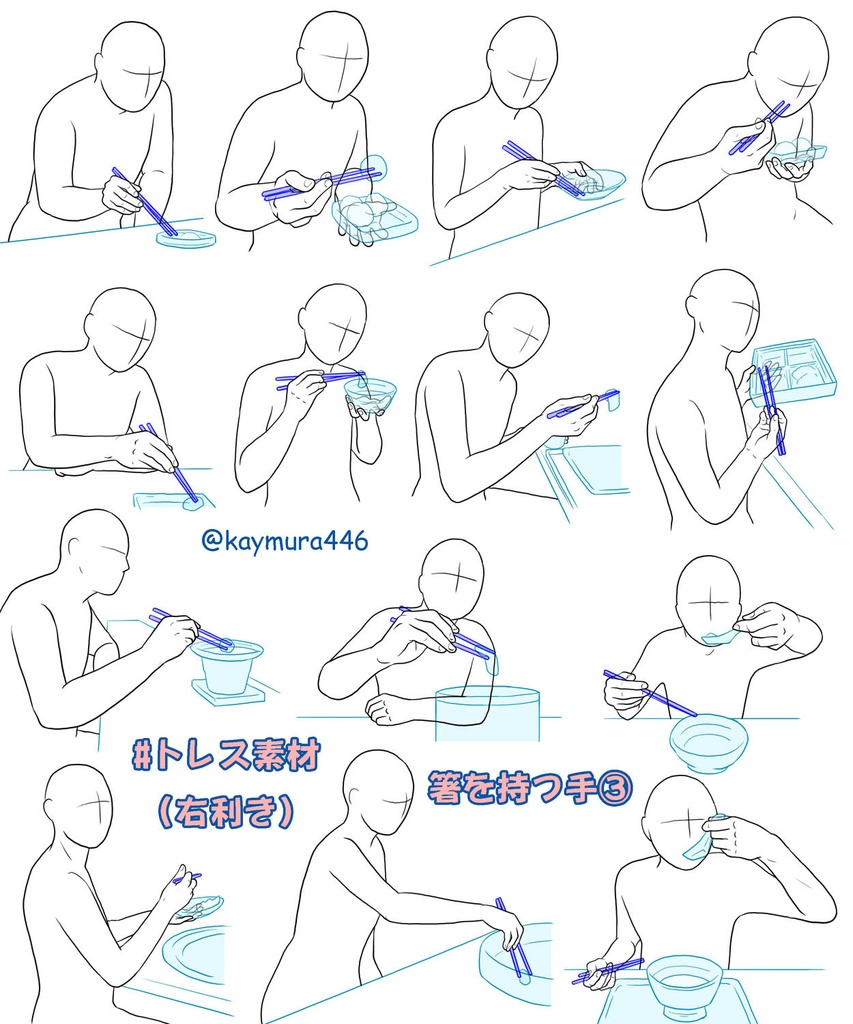 @kaymura446

#トレス素材
(右利き)

箸を持つ手③