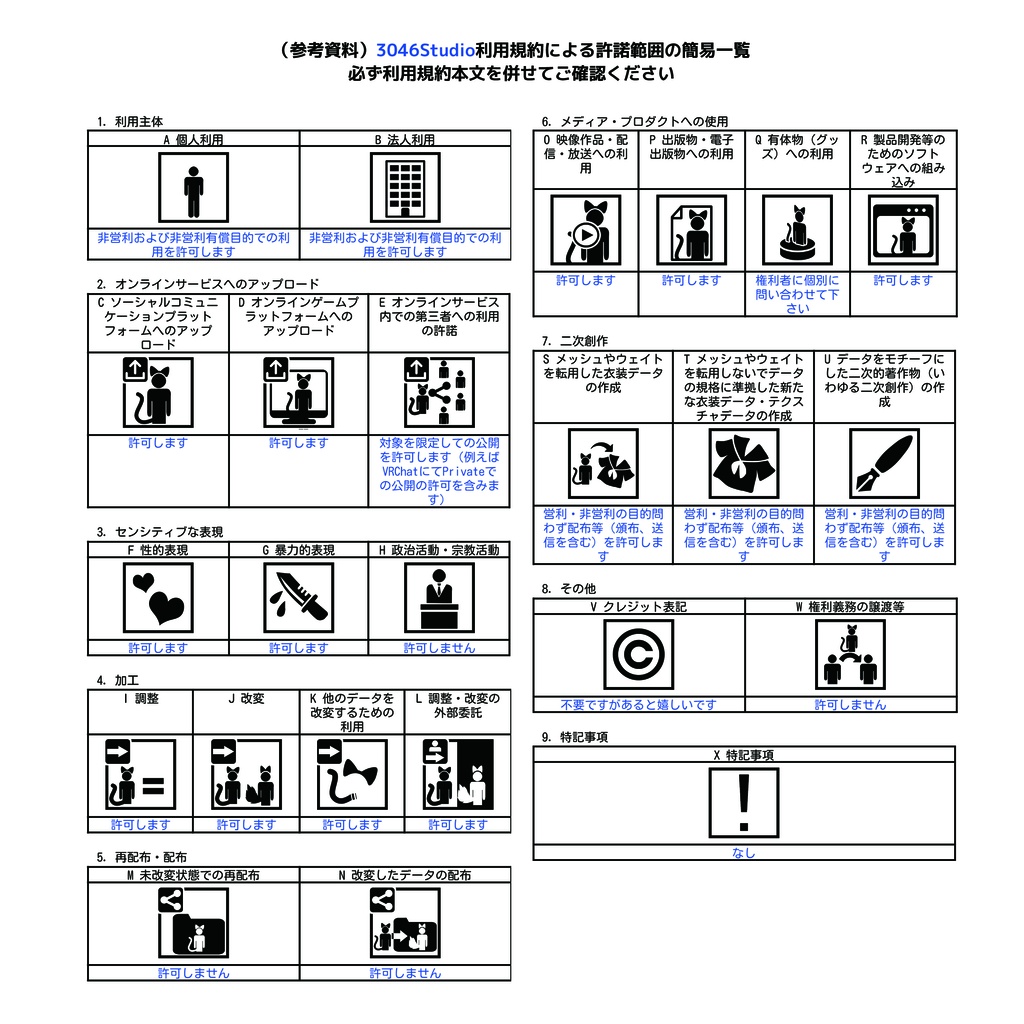 （参考資料）3046Studio利用規約による許諾範囲の簡易一覧
必ず利用規約本文を併せてご確認ください

1. 利用主体

| A 個人利用 | B 法人利用 |
|---|---|
| 非営利および非営利有償目的での利用を許可します | 非営利および非営利有償目的での利用を許可します |

2. オンラインサービスへのアップロード

| C ソーシャルコミュニケーションプラットフォームへのアップロード | D オンラインゲームプラットフォームへのアップロード | E オンラインサービス内での第三者への利用の許諾 |
|---|---|---|
| 許可します | 許可します | 対象を限定しての公開を許可します（例えばVRChatにてPrivateでの公開の許可を含みます） |

3. センシティブな表現

| F 性的表現 | G 暴力的表現 | H 政治活動・宗教活動 |
|---|---|---|
| 許可します | 許可します | 許可しません |

4. 加工

| I 調整 | J 改変 | K 他のデータを改変するための利用 | L 調整・改変の外部委託 |
|---|---|---|---|
| 許可します | 許可します | 許可します | 許可します |

5. 再配布・配布

| M 未改変状態での再配布 | N 改変したデータの配布 |
|---|---|
| 許可しません | 許可しません |

6. メディア・プロダクトへの使用

| O 映像作品・配信・放送への利用 | P 出版物・電子出版物への利用 | Q 有体物（グッズ）への利用 | R 製品開発等のためのソフトウェアへの組み込み |
|---|---|---|---|
| 許可します | 許可します | 権利者に個別に問い合わせて下さい | 許可します |

7. 二次創作

| S メッシュやウェイトを転用した衣装データの作成 | T メッシュやウェイトを転用しないでデータの規格に準拠した新たな衣装データ・テクスチャデータの作成 | U データをモチーフにした二次的著作物（いわゆる二次創作）の作成 |
|---|---|---|
| 営利・非営利の目的問わず配布等（頒布、送信を含む）を許可します | 営利・非営利の目的問わず配布等（頒布、送信を含む）を許可します | 営利・非営利の目的問わず配布等（頒布、送信を含む）を許可します |

8. その他

| V クレジット表記 | W 権利義務の譲渡等 |
|---|---|
| 不要ですがあると嬉しいです | 許可しません |

9. 特記事項

| X 特記事項 |
|---|
| ! |
| なし |