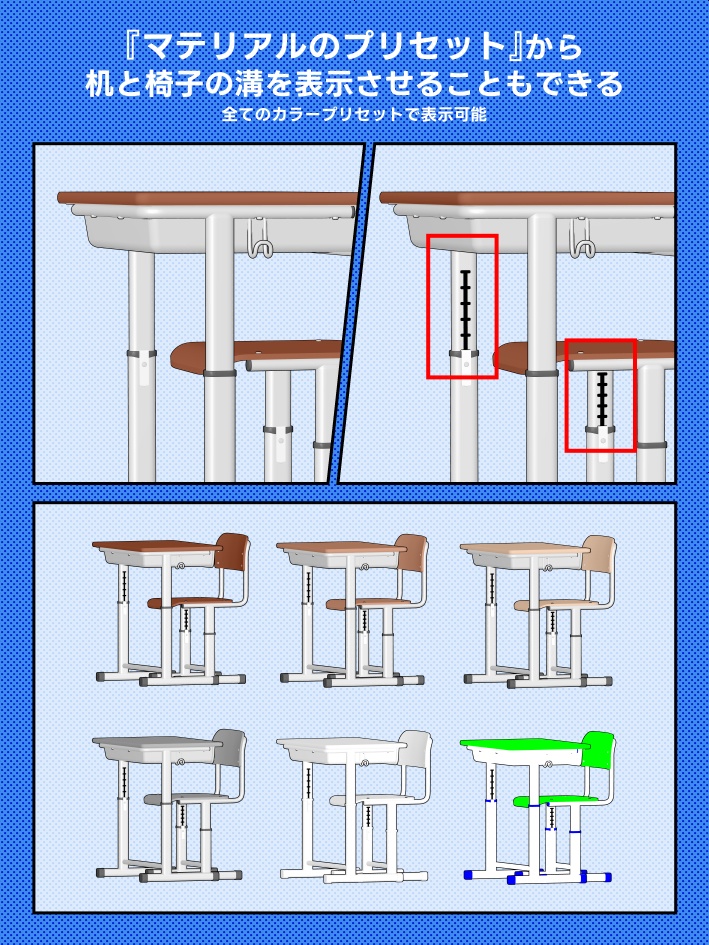 『マテリアルのプリセット』から
机と椅子の溝を表示させることもできる
全てのカラープリセットで表示可能