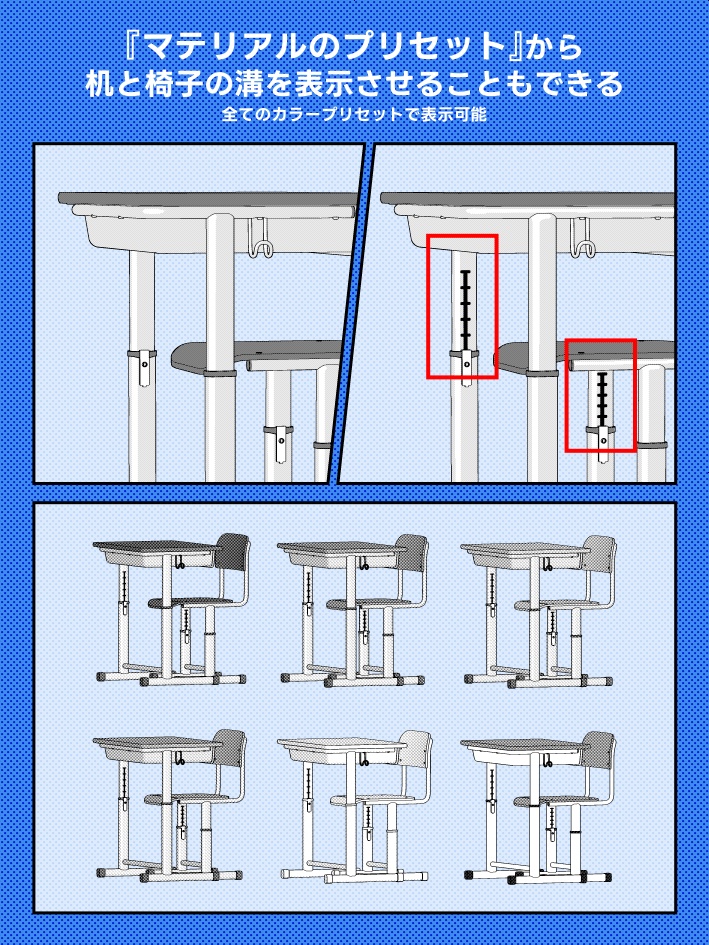 『マテリアルのプリセット』から
机と椅子の溝を表示させることもできる
全てのカラープリセットで表示可能