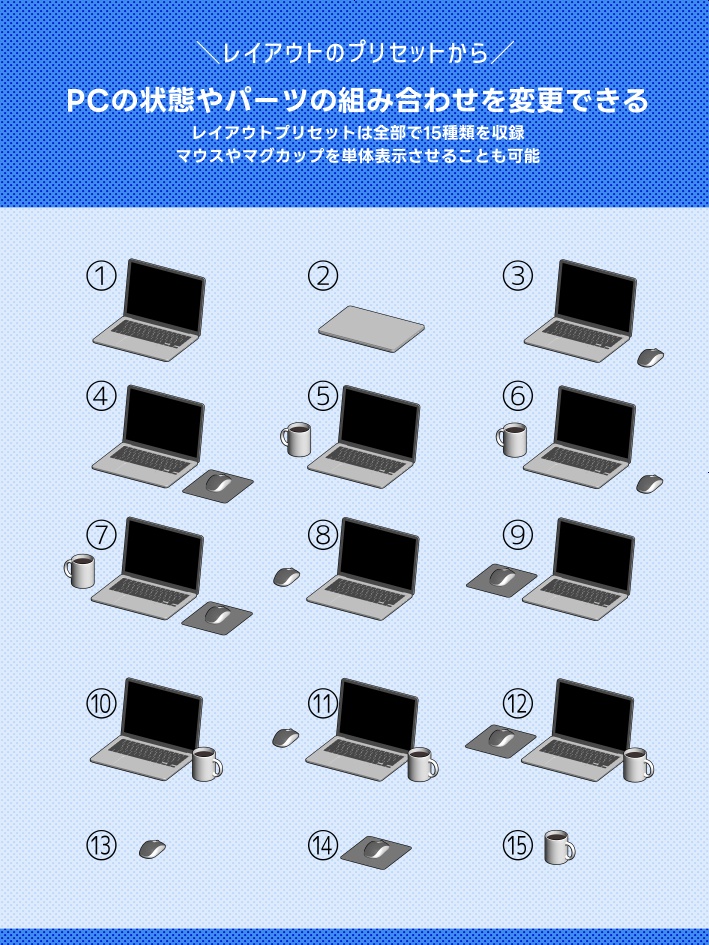 ＼レイアウトのプリセットから／

PCの状態やパーツの組み合わせを変更できる

レイアウトプリセットは全部で15種類を収録
マウスやマグカップを単体表示させることも可能

①

②

③

④

⑤

⑥

⑦

⑧

⑨

⑩

⑪

⑫

⑬

⑭

⑮