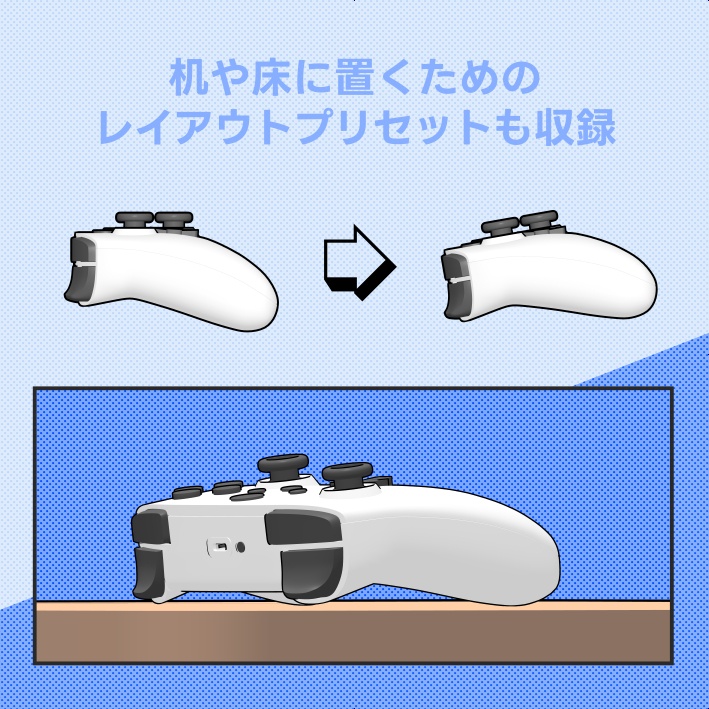 机や床に置くための
レイアウトプリセットも収録