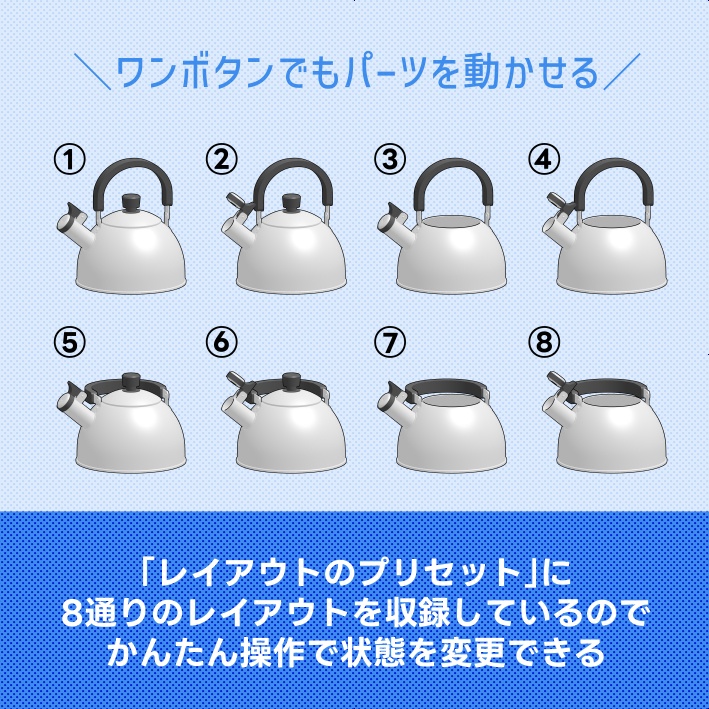 ＼ワンボタンでもパーツを動かせる／

①

②

③

④

⑤

⑥

⑦

⑧

「レイアウトのプリセット」に
8通りのレイアウトを収録しているので
かんたん操作で状態を変更できる