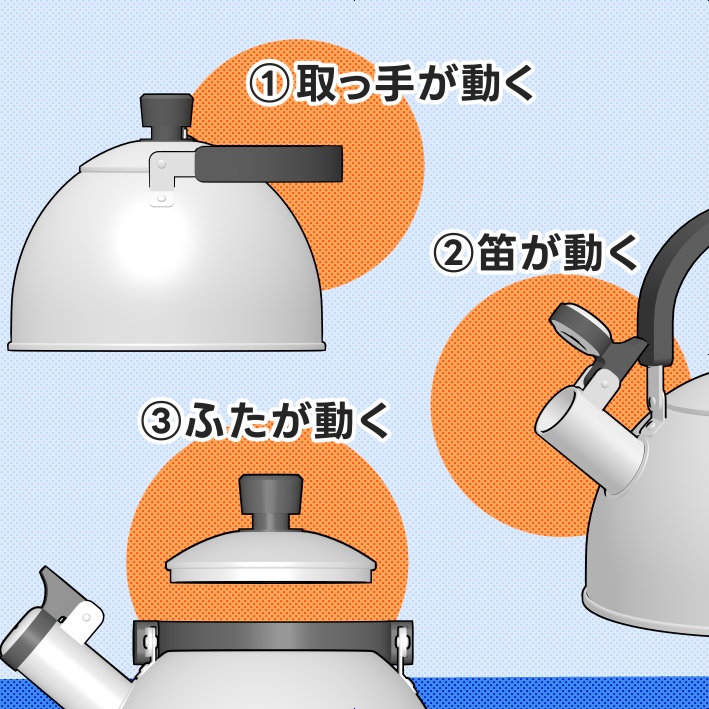 ① 取っ手が動く

② 笛が動く

③ ふたが動く