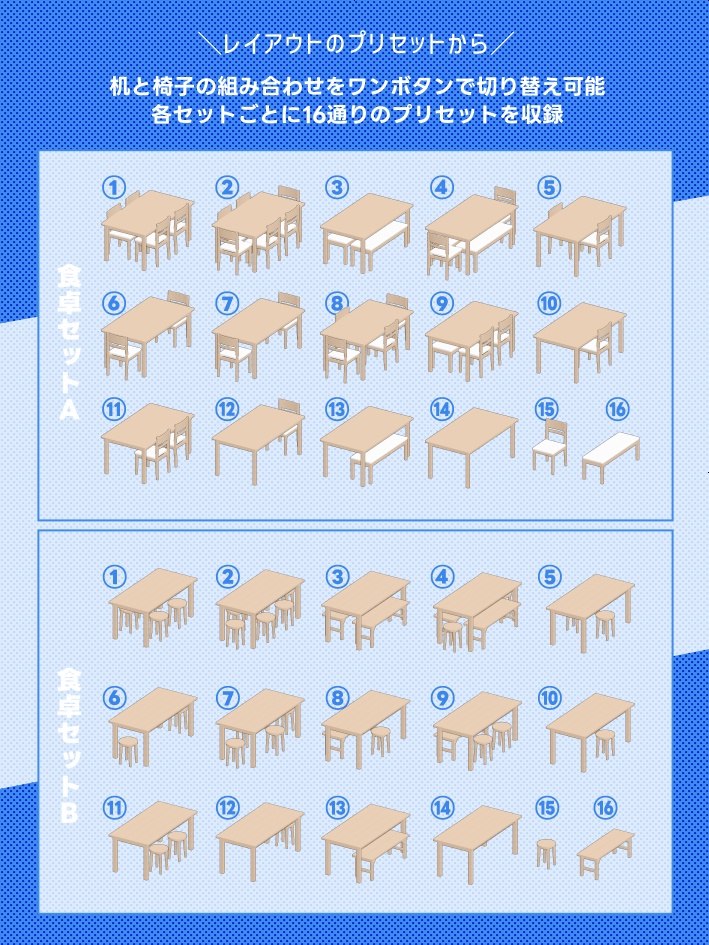 ＼レイアウトのプリセットから／

机と椅子の組み合わせをワンボタンで切り替え可能
各セットごとに16通りのプリセットを収録

食卓セットA

① ② ③ ④ ⑤
⑥ ⑦ ⑧ ⑨ ⑩
⑪ ⑫ ⑬ ⑭ ⑮ ⑯

食卓セットB

① ② ③ ④ ⑤
⑥ ⑦ ⑧ ⑨ ⑩
⑪ ⑫ ⑬ ⑭ ⑮ ⑯