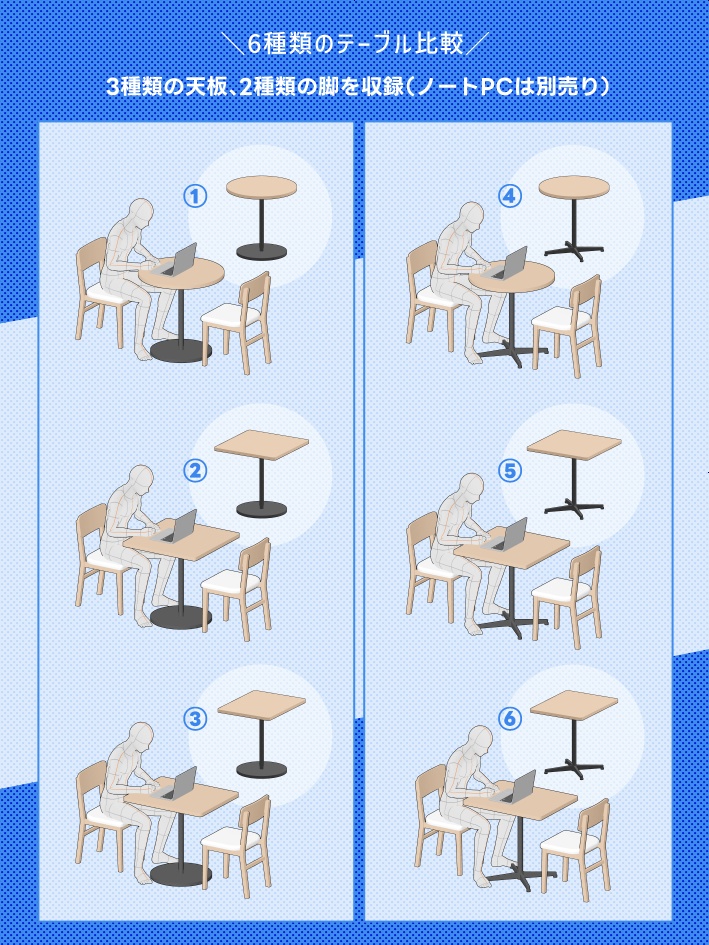 ＼6種類のテーブル比較／

3種類の天板、2種類の脚を収録（ノートPCは別売り）

①

②

③

④

⑤

⑥