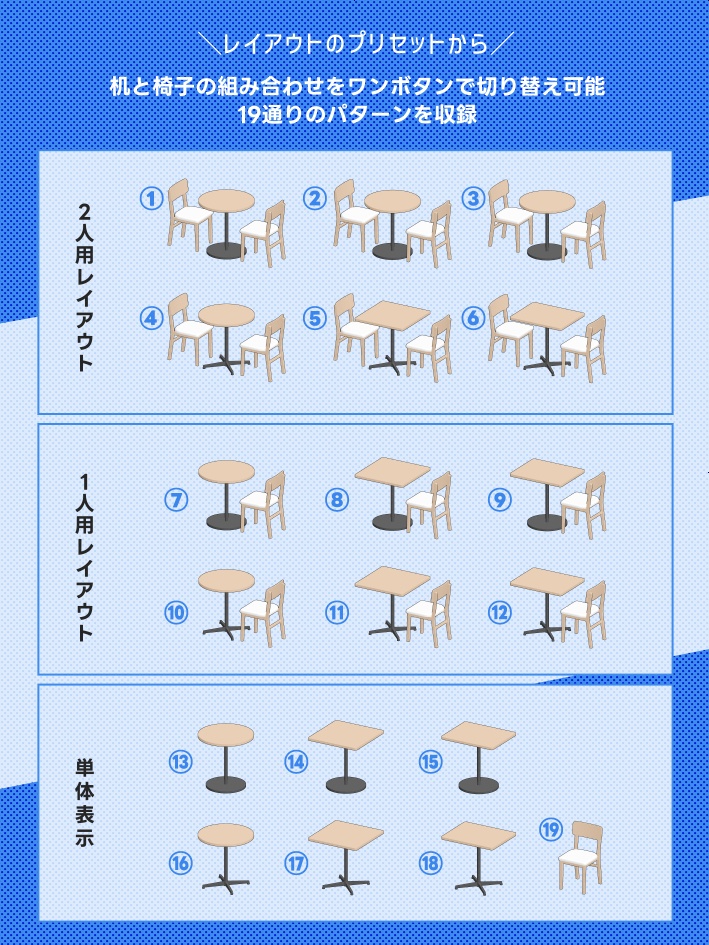 ＼レイアウトのプリセットから／

机と椅子の組み合わせをワンボタンで切り替え可能
19通りのパターンを収録

2人用レイアウト

①
②
③
④
⑤
⑥

1人用レイアウト

⑦
⑧
⑨
⑩
⑪
⑫

単体表示

⑬
⑭
⑮
⑯
⑰
⑱
⑲