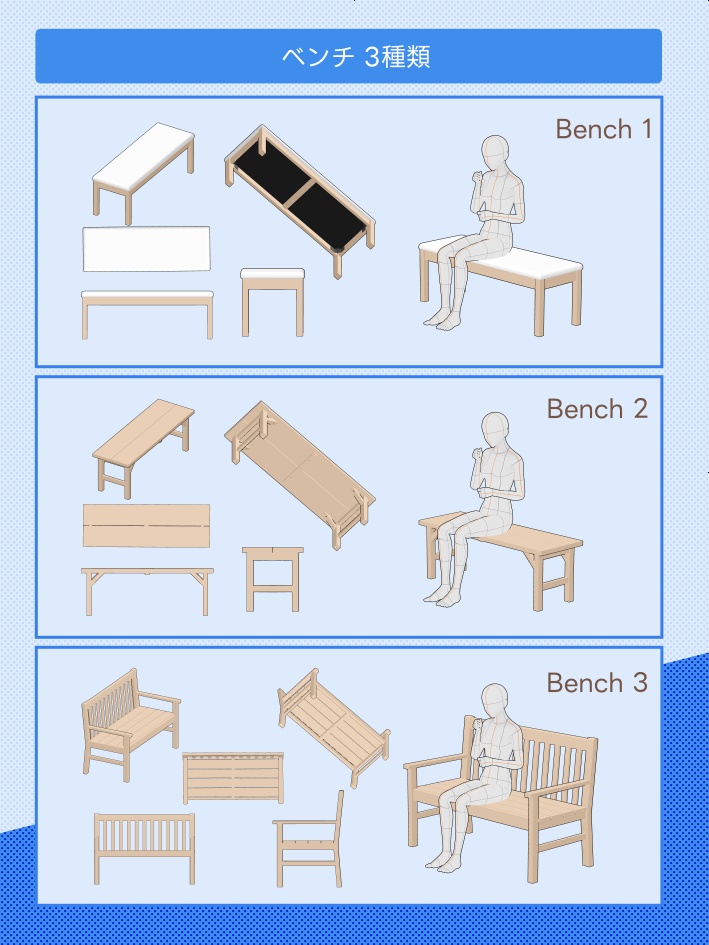 ベンチ 3種類

Bench 1

Bench 2

Bench 3