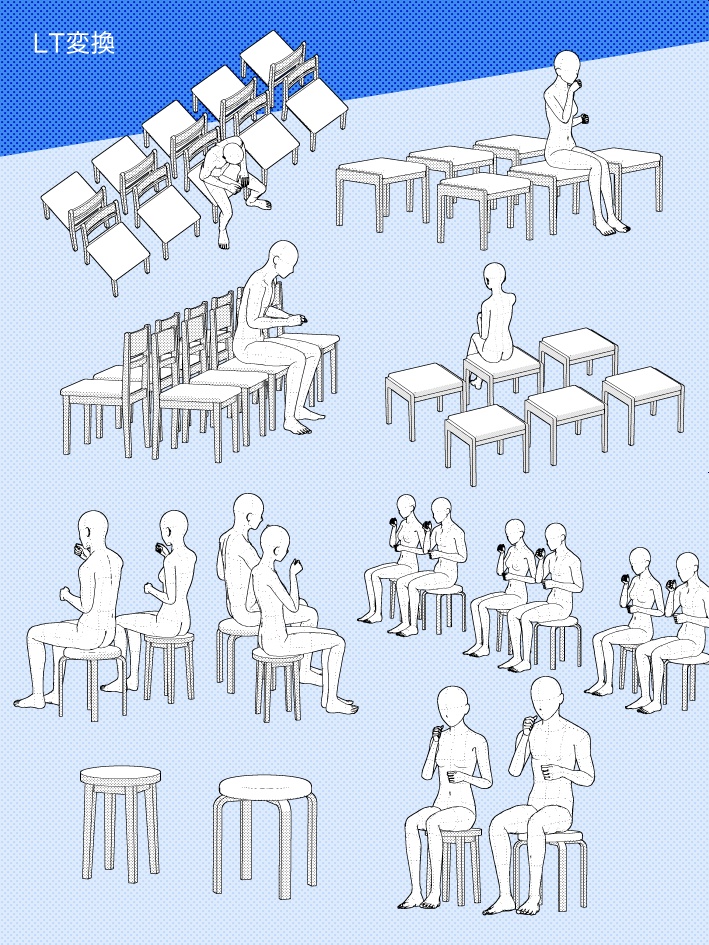 LT変換