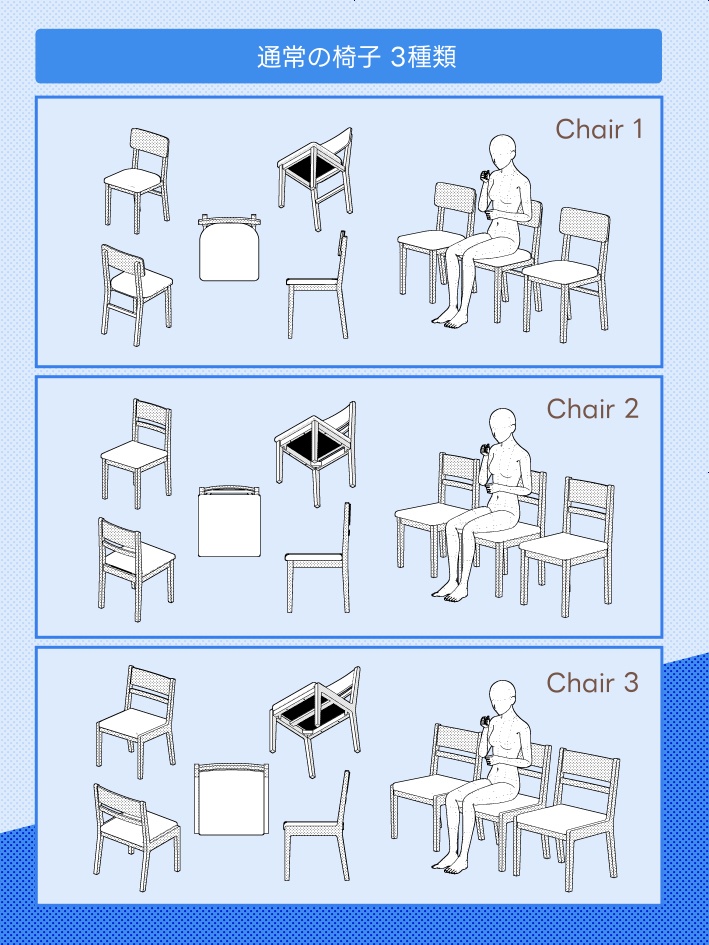 通常の椅子 3種類

Chair 1

Chair 2

Chair 3