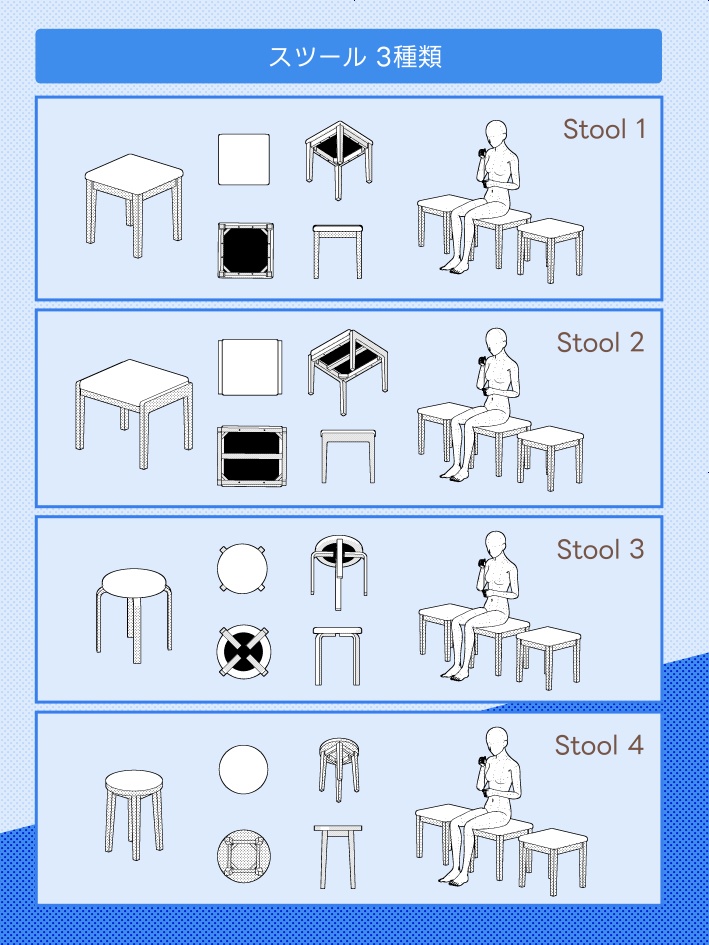 スツール 3種類

Stool 1

Stool 2

Stool 3

Stool 4