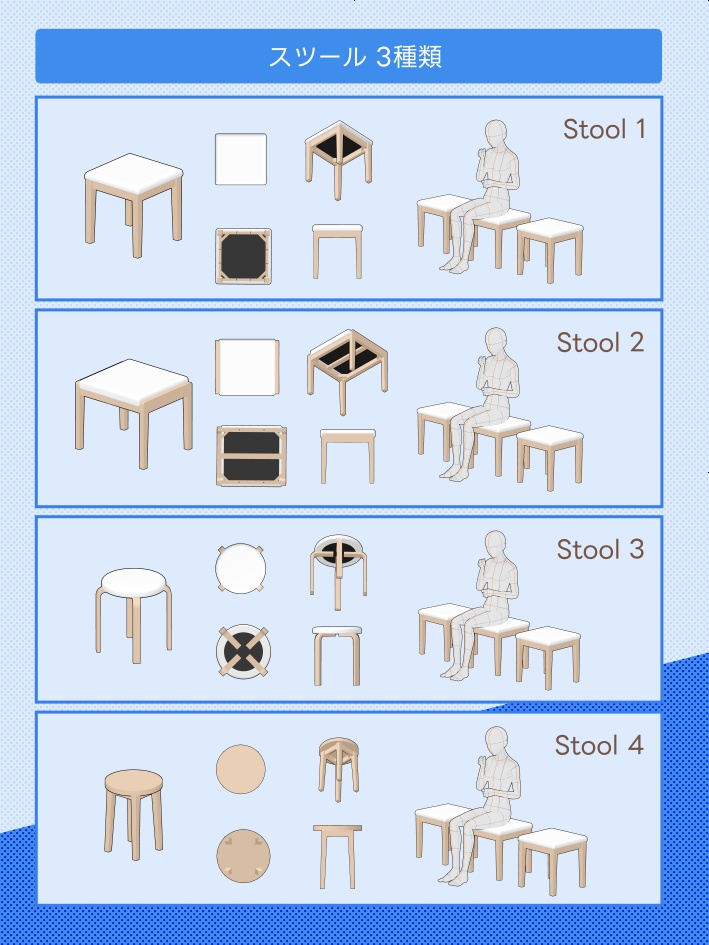 スツール 3種類

Stool 1

Stool 2

Stool 3

Stool 4