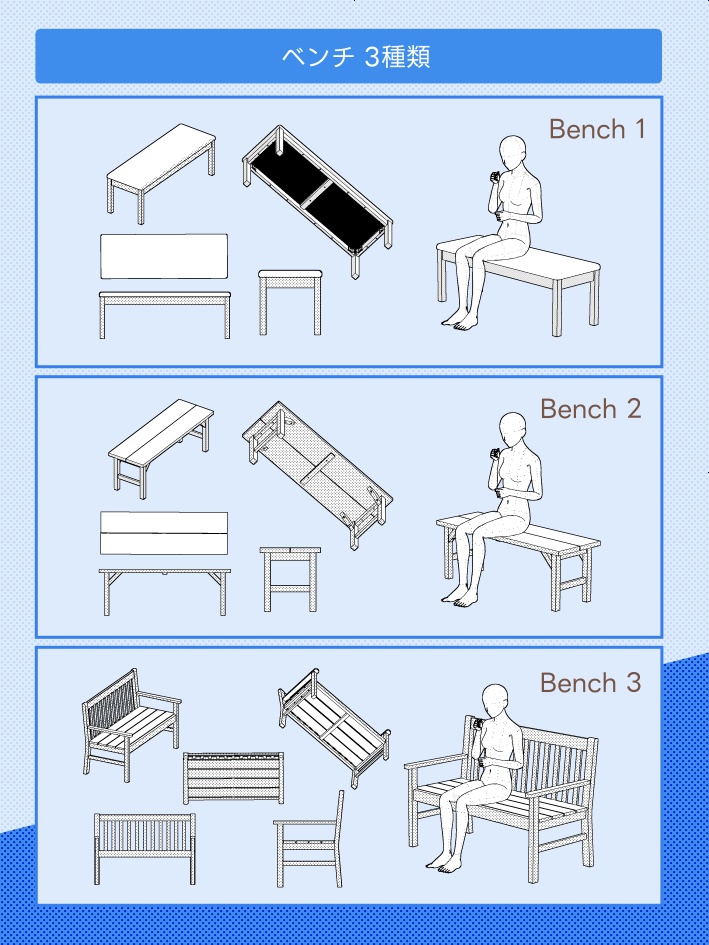 ベンチ 3種類

Bench 1

Bench 2

Bench 3