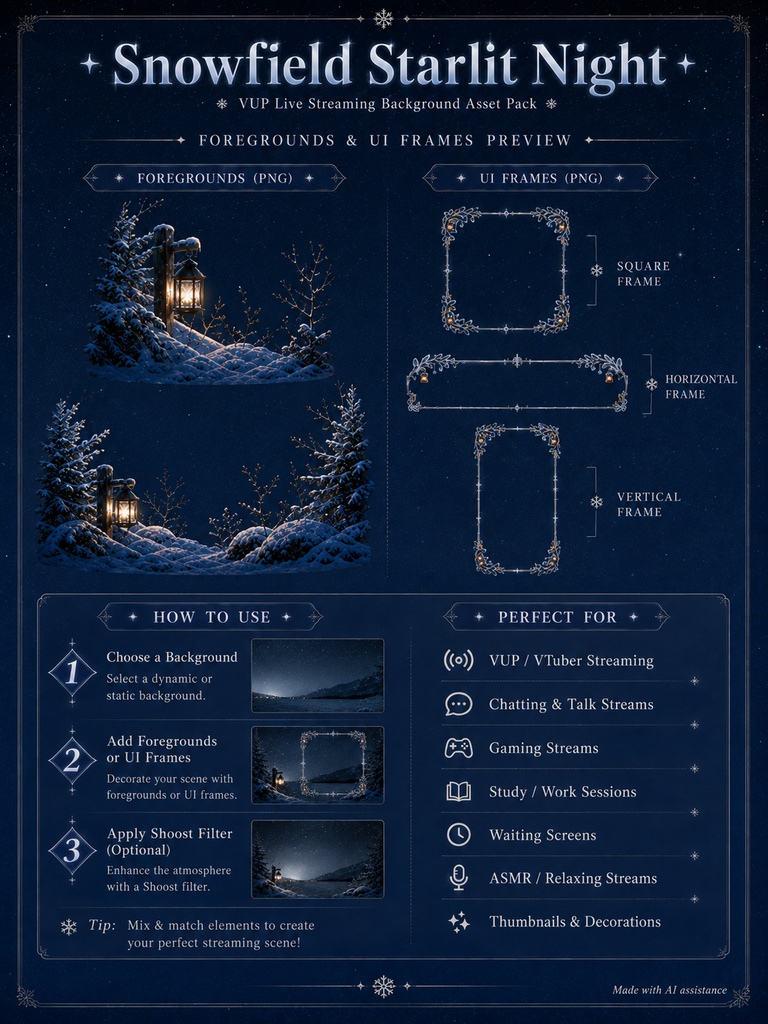 Snowfield Starlit Night

VUP Live Streaming Background Asset Pack

FOREGROUNDS & UI FRAMES PREVIEW

FOREGROUNDS (PNG)

UI FRAMES (PNG)

SQUARE FRAME

HORIZONTAL FRAME

VERTICAL FRAME

HOW TO USE

1 Choose a Background
Select a dynamic or static background.

2 Add Foregrounds or UI Frames
Decorate your scene with foregrounds or UI frames.

3 Apply Shoost Filter (Optional)
Enhance the atmosphere with a Shoost filter.

Tip: Mix & match elements to create your perfect streaming scene!

PERFECT FOR

VUP / VTuber Streaming

Chatting & Talk Streams

Gaming Streams

Study / Work Sessions

Waiting Screens

ASMR / Relaxing Streams

Thumbnails & Decorations

Made with AI assistance